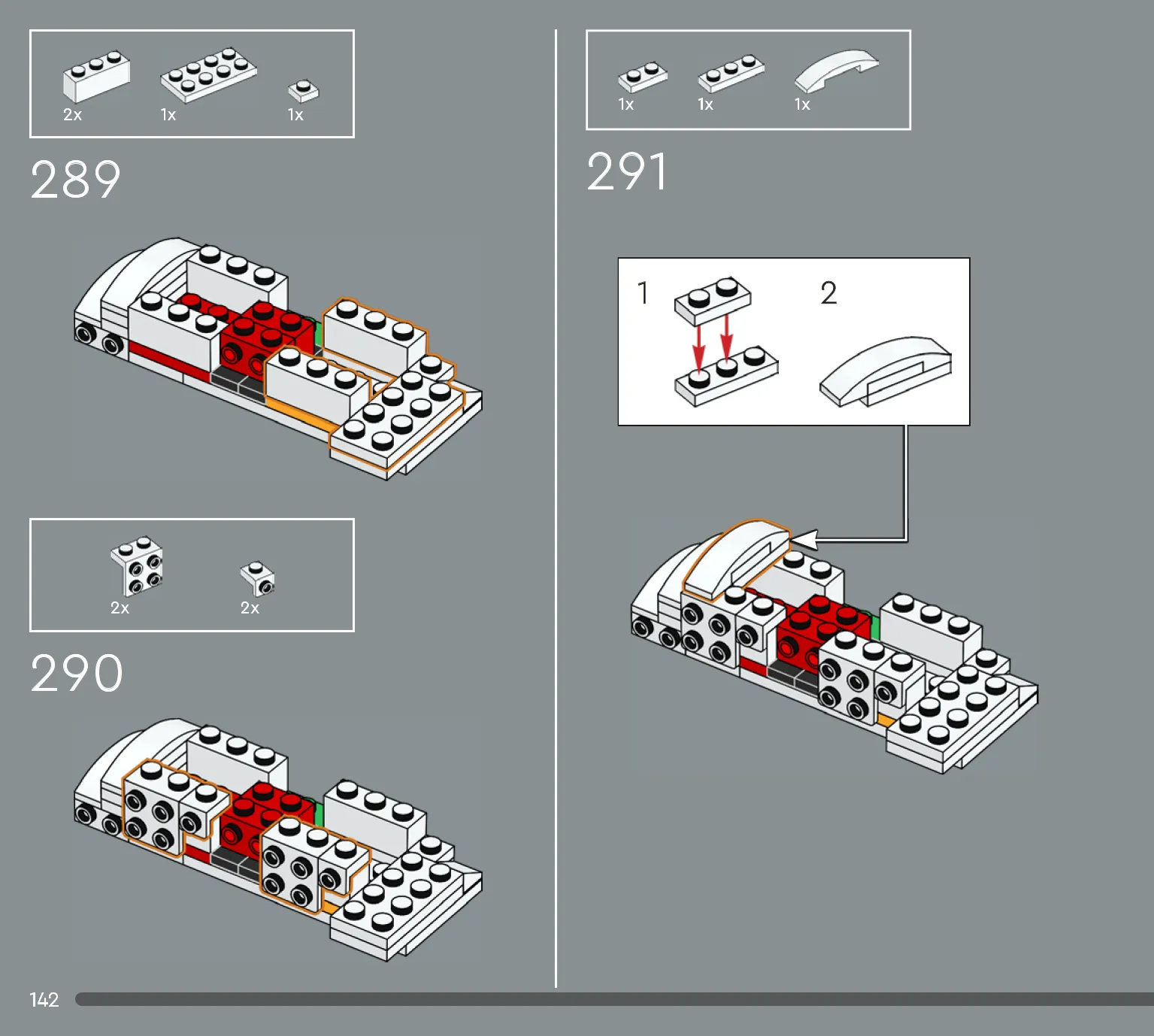 2x 1x 1x

289

2x 2x

290

1x 1x 1x

291

1

2

142