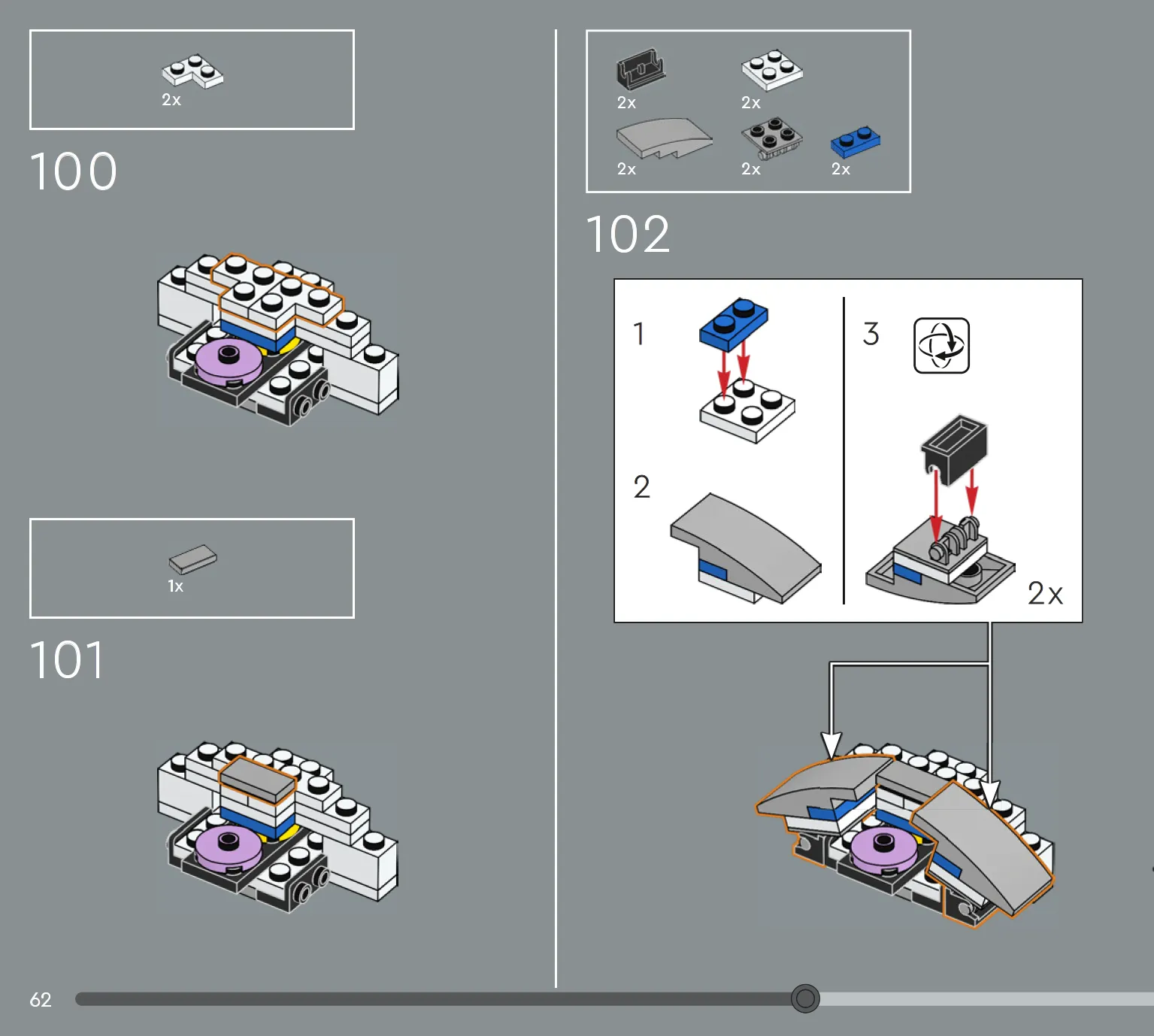 2x

100

1x

101

2x
2x
2x
2x
2x

102

1

2

3

2x

62