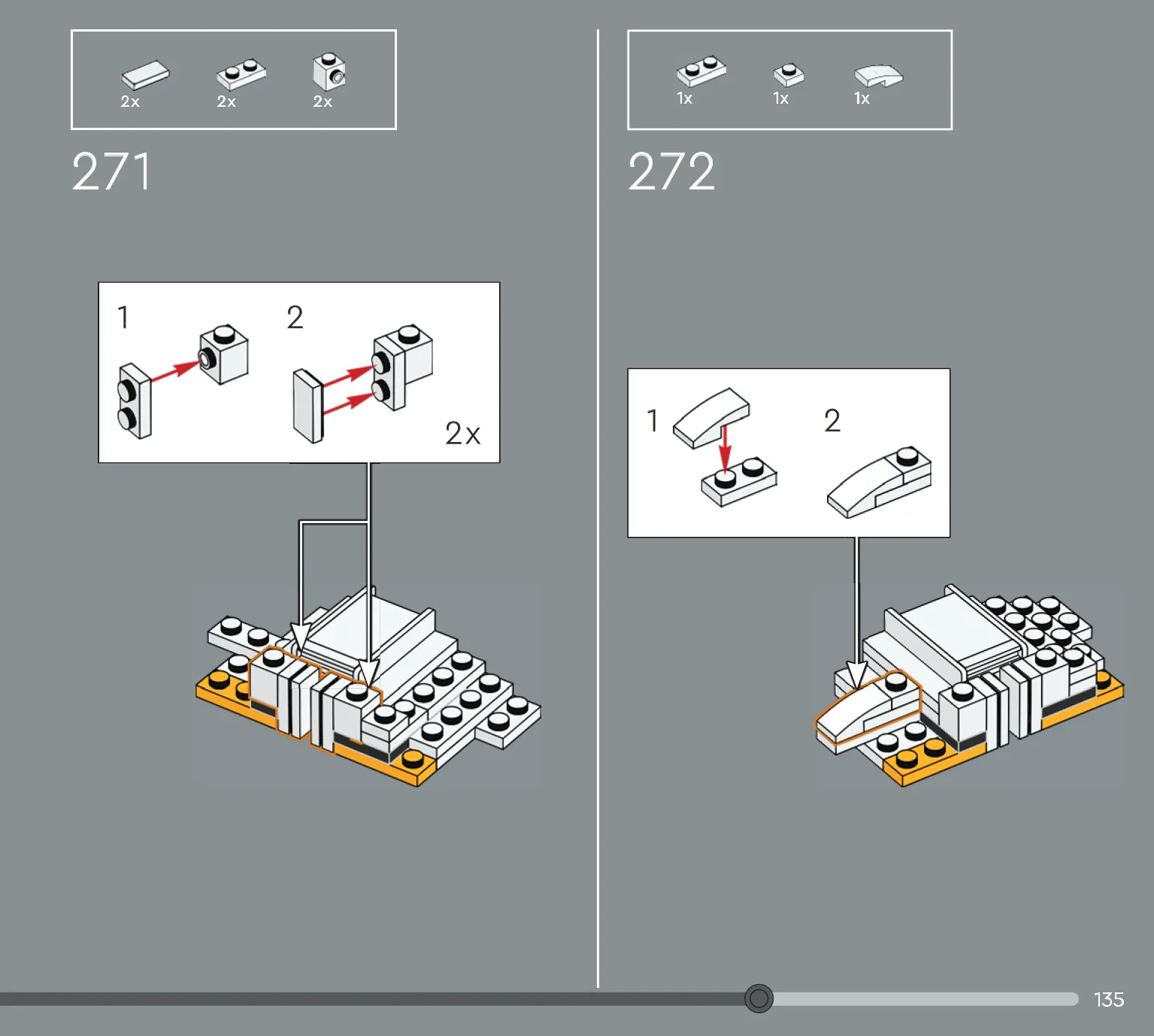 2x 2x 2x

271

1

2

2x

1x 1x 1x

272

1

2

135