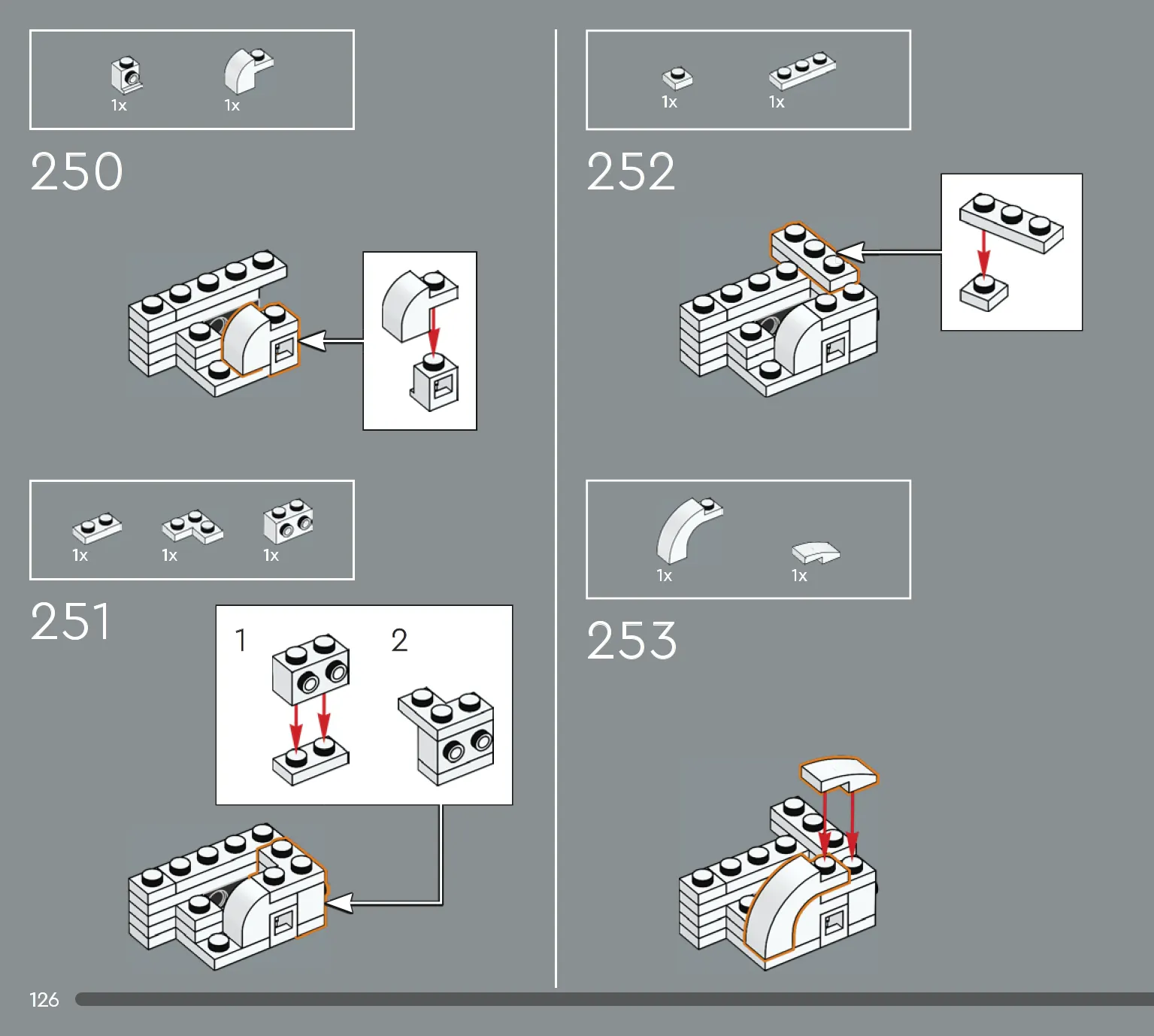 1x 1x

250

1x 1x 1x

251

1 2

1x 1x

252

1x 1x

253

126