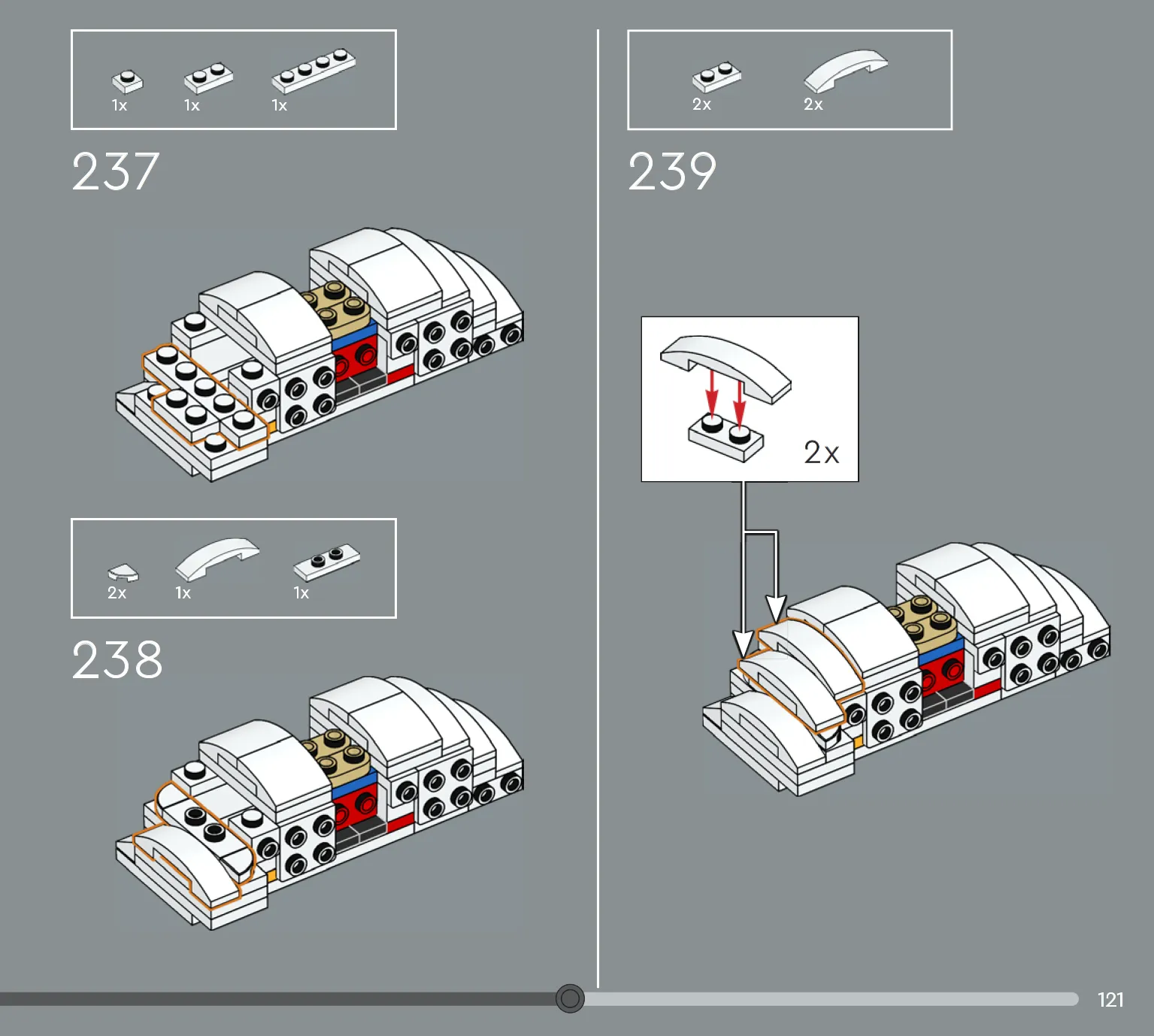 1x 1x 1x

237

2x 1x 1x

238

2x 2x

239

2x

121