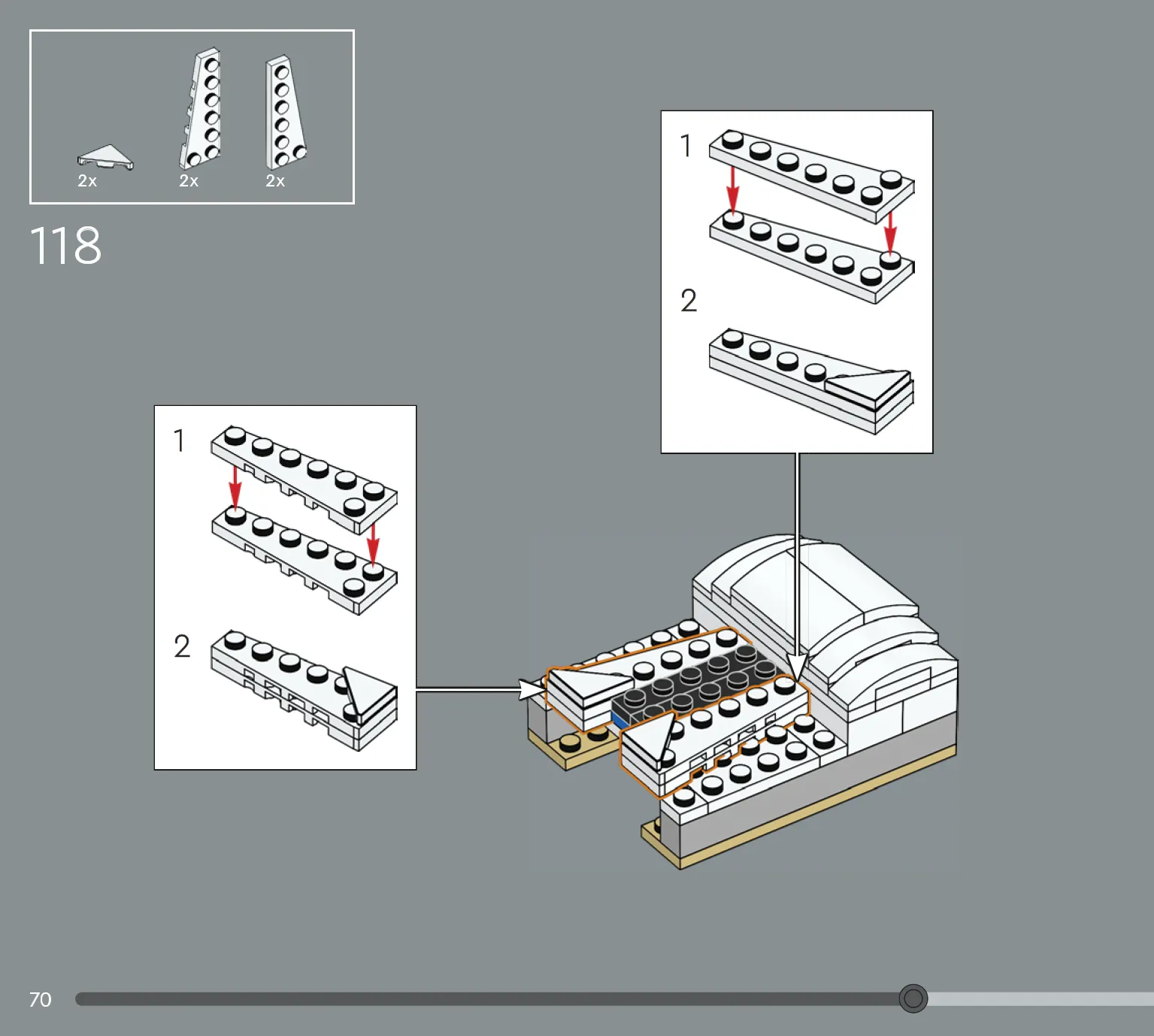 2x 2x 2x

118

1

2

1

2

70