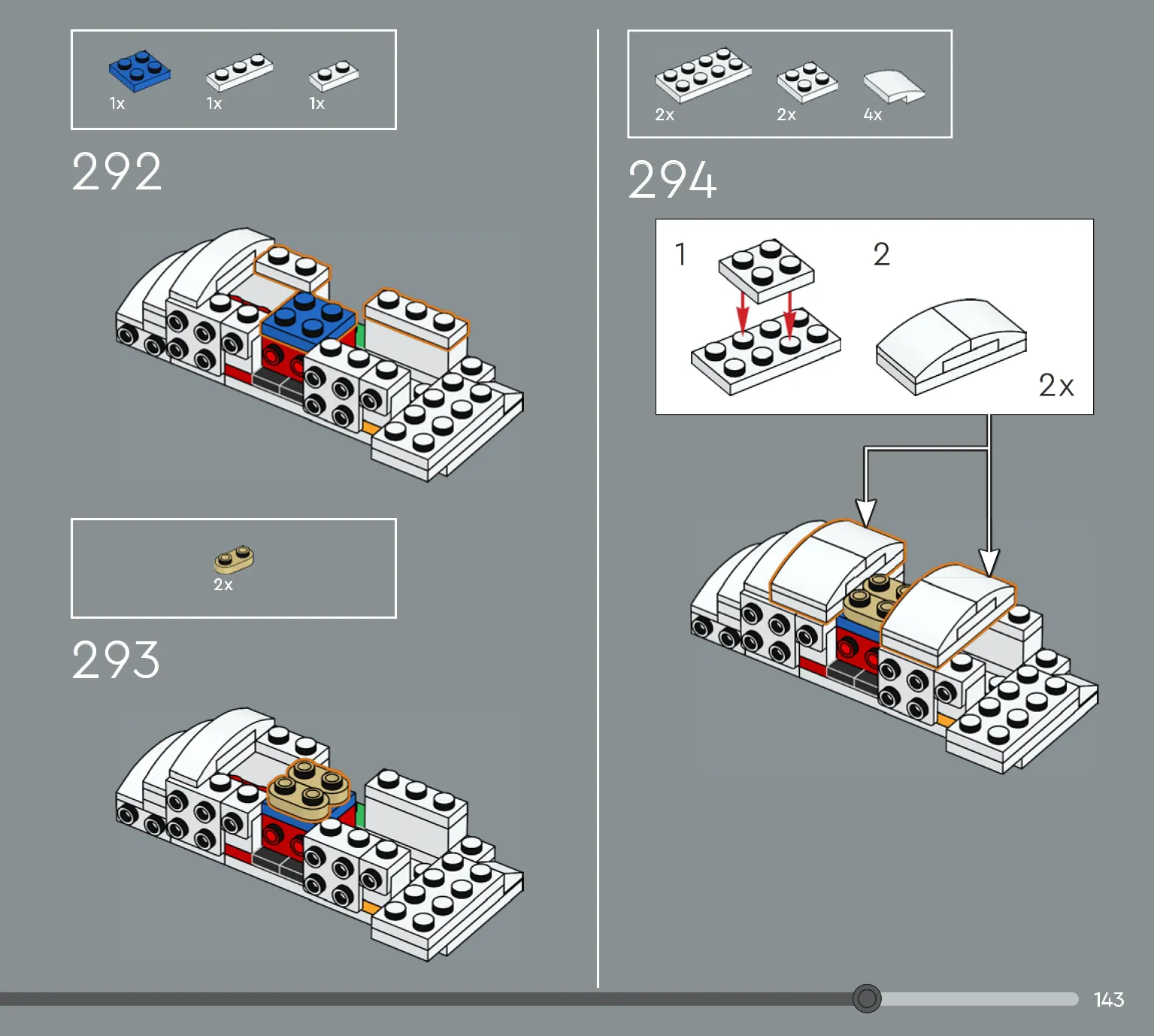 1x 1x 1x

292

2x

293

2x 2x 4x

294

1

2

2x

143