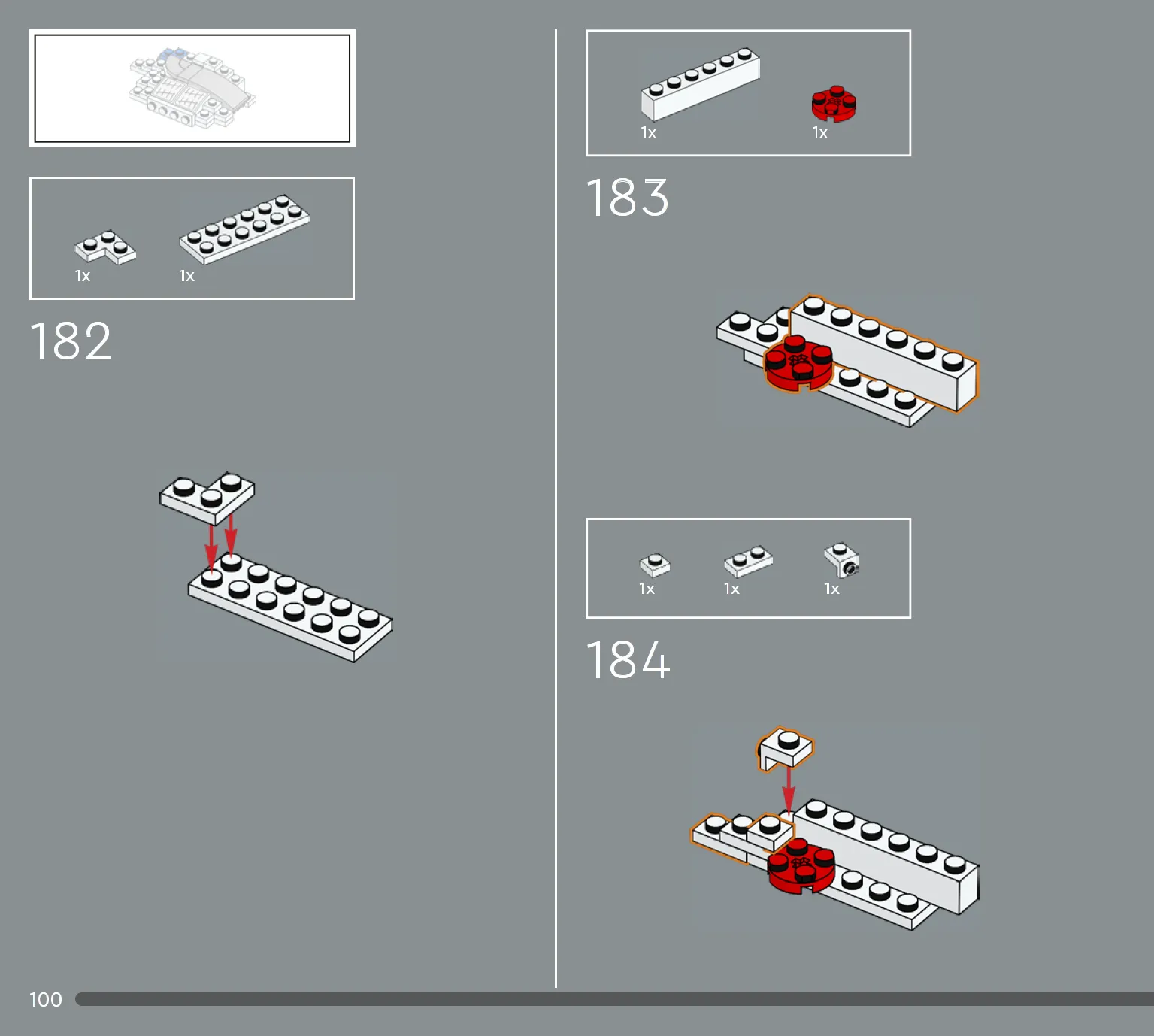 1x 1x

182

1x 1x

183

1x 1x 1x

184

100