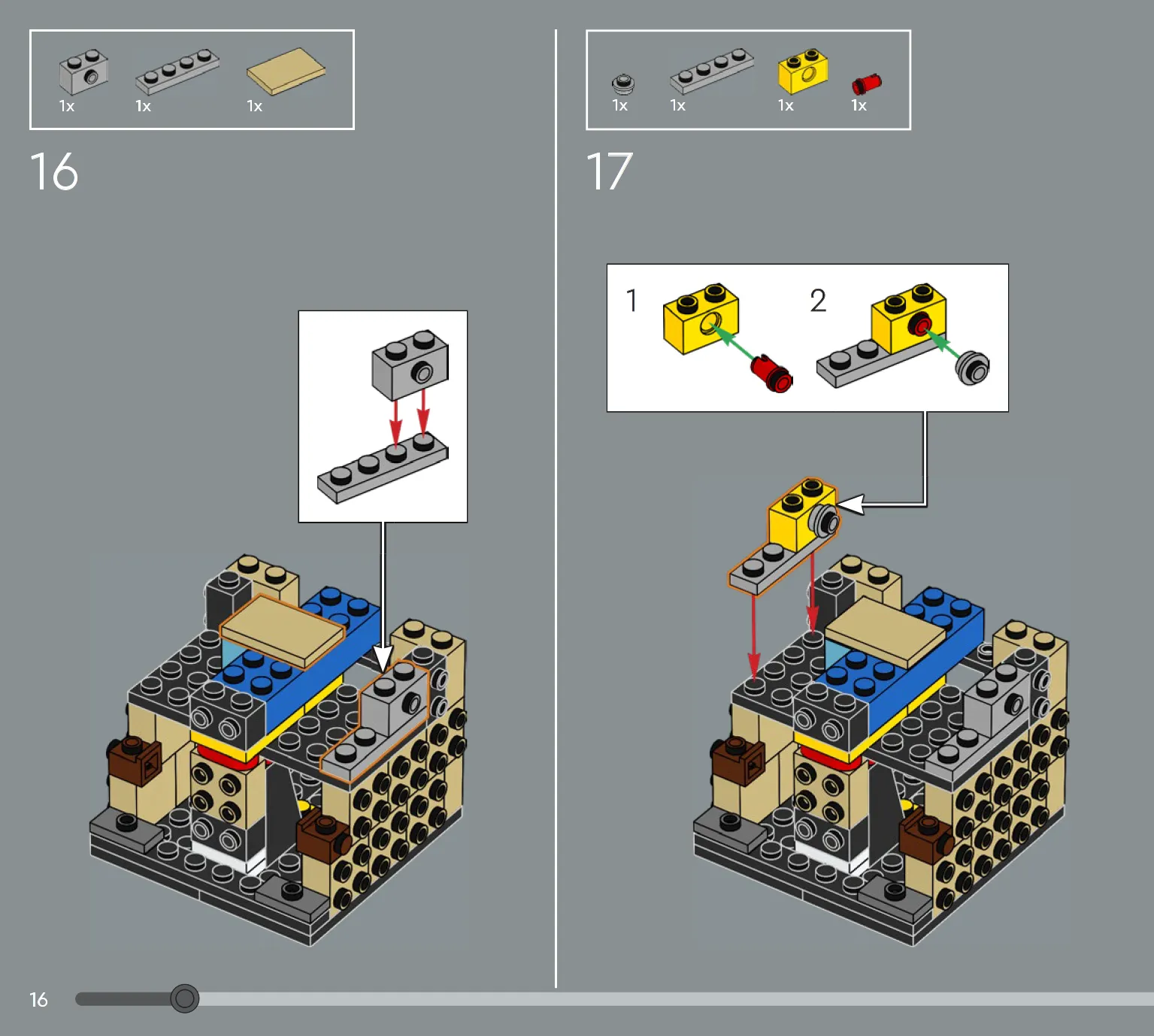 1x 1x 1x

16

1x 1x 1x 1x

17

1

2

16