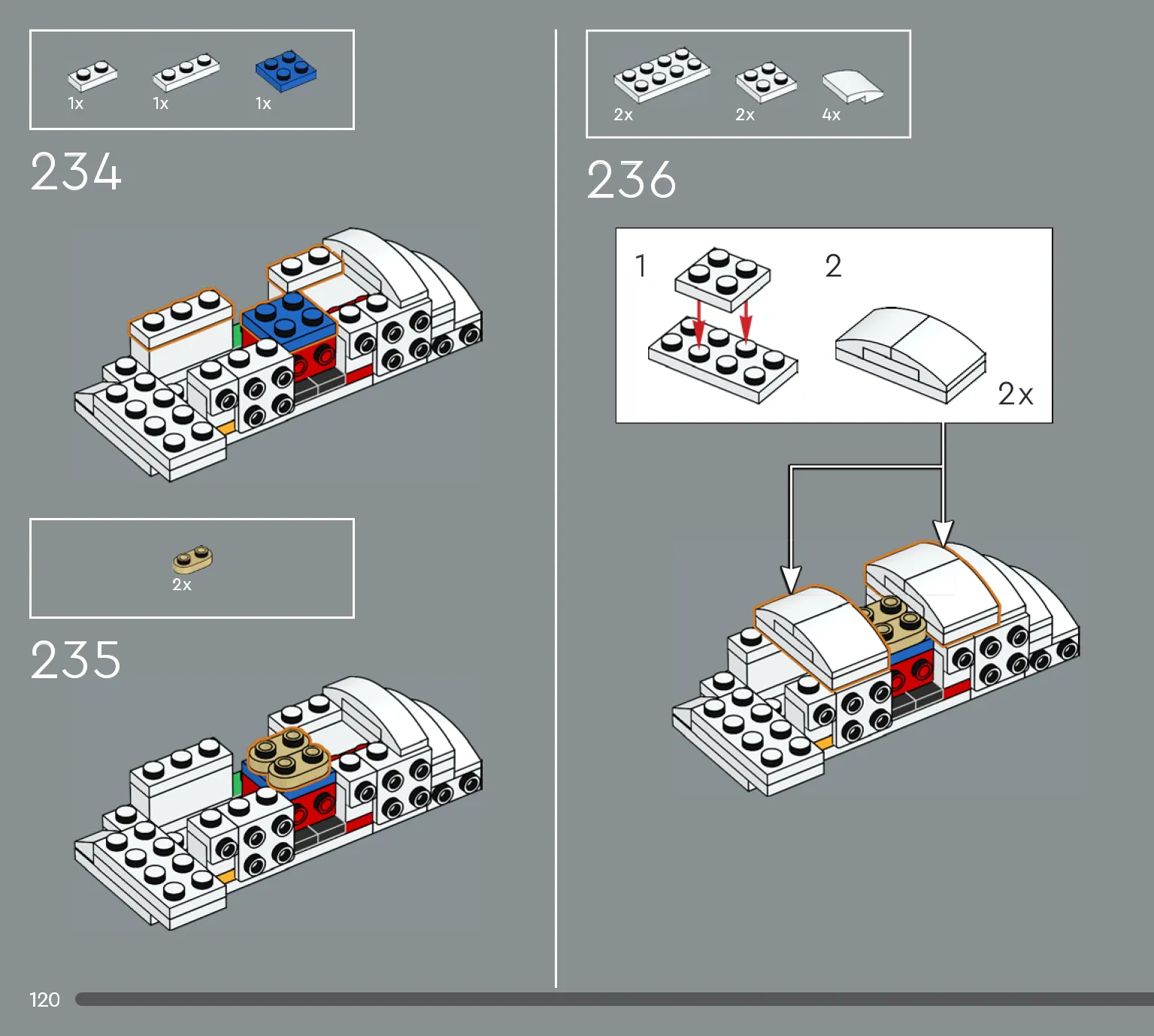 1x 1x 1x

234

2x

235

2x 2x 4x

236

1

2

2x

120