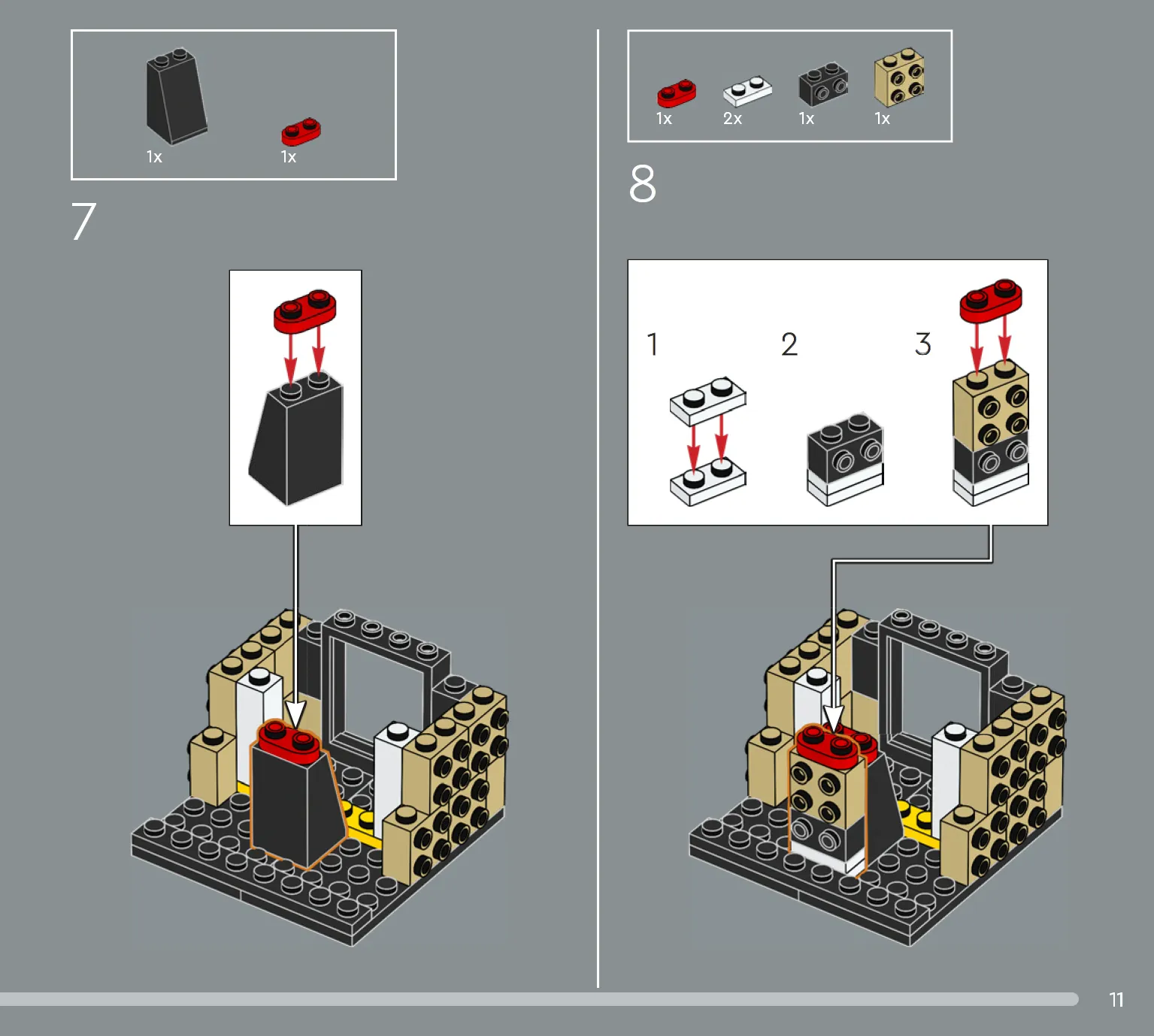 1x 1x

7

1x 2x 1x 1x

8

1

2

3

11