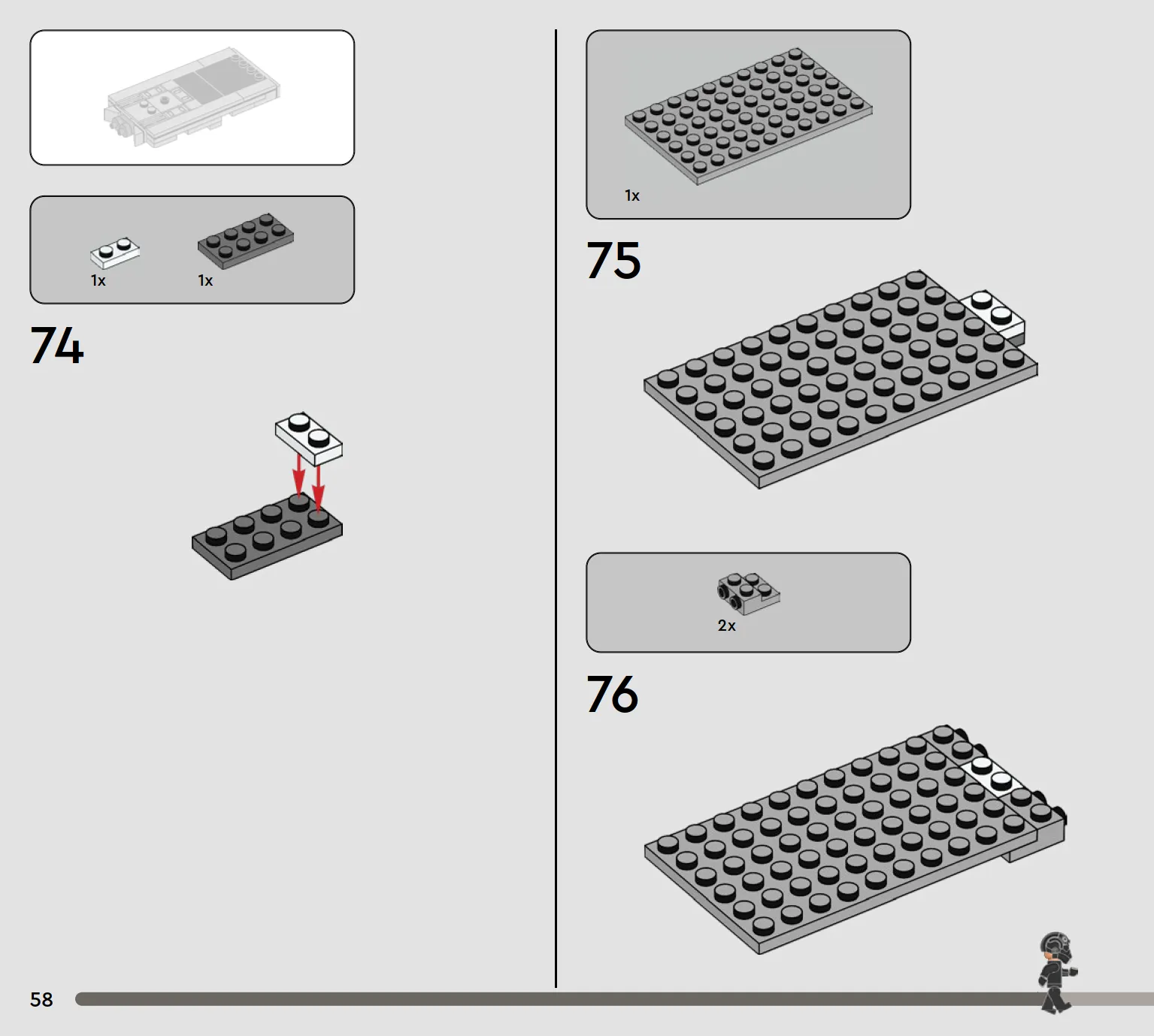 1x

1x

74

1x

75

2x

76

58