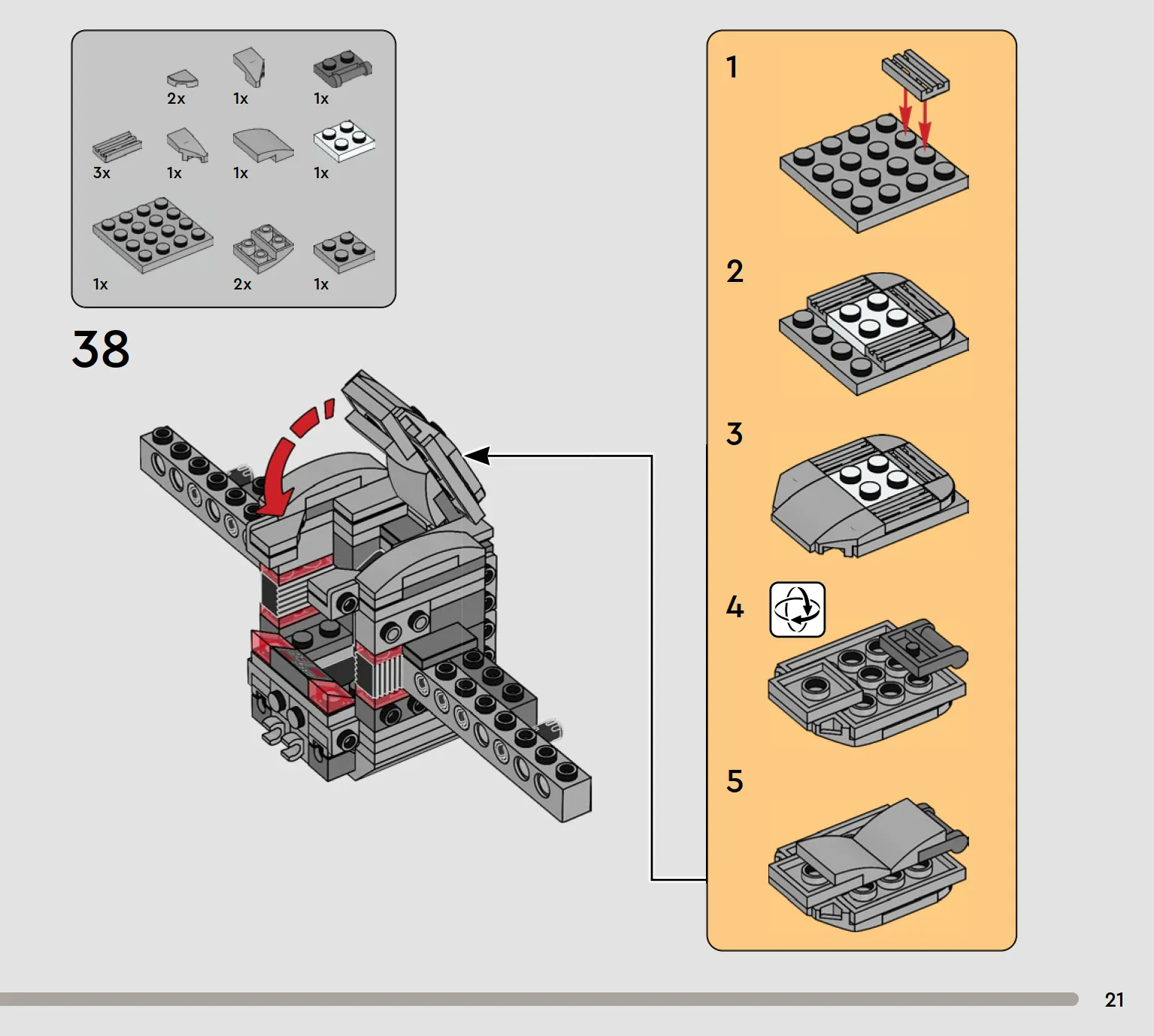 2x 1x 1x
3x 1x 1x 1x
1x 2x 1x

38

1
2
3
4
5

21