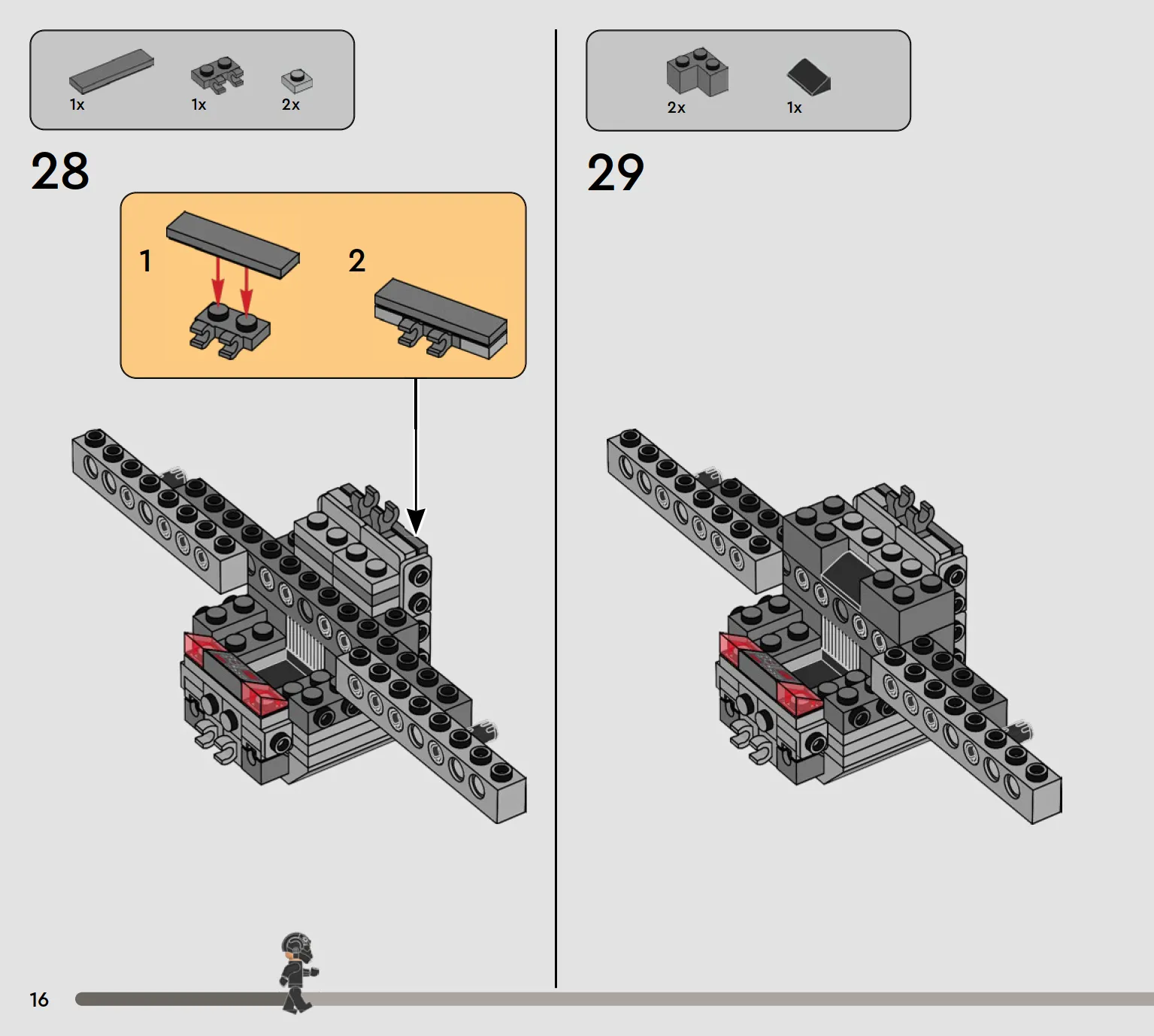 1x 1x 2x

28

1

2

2x 1x

29

16