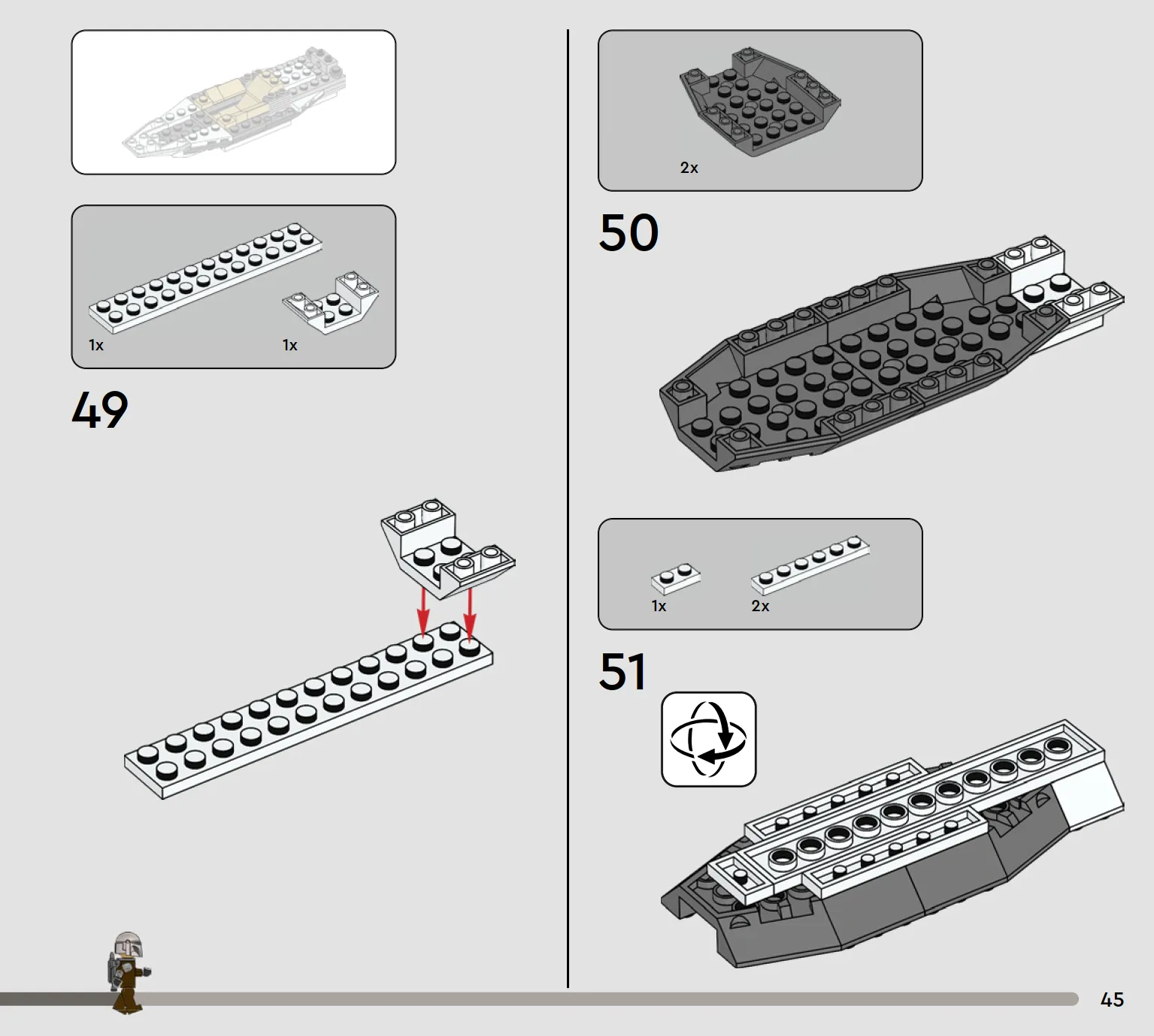 1x

1x

49

2x

50

1x

2x

51

45