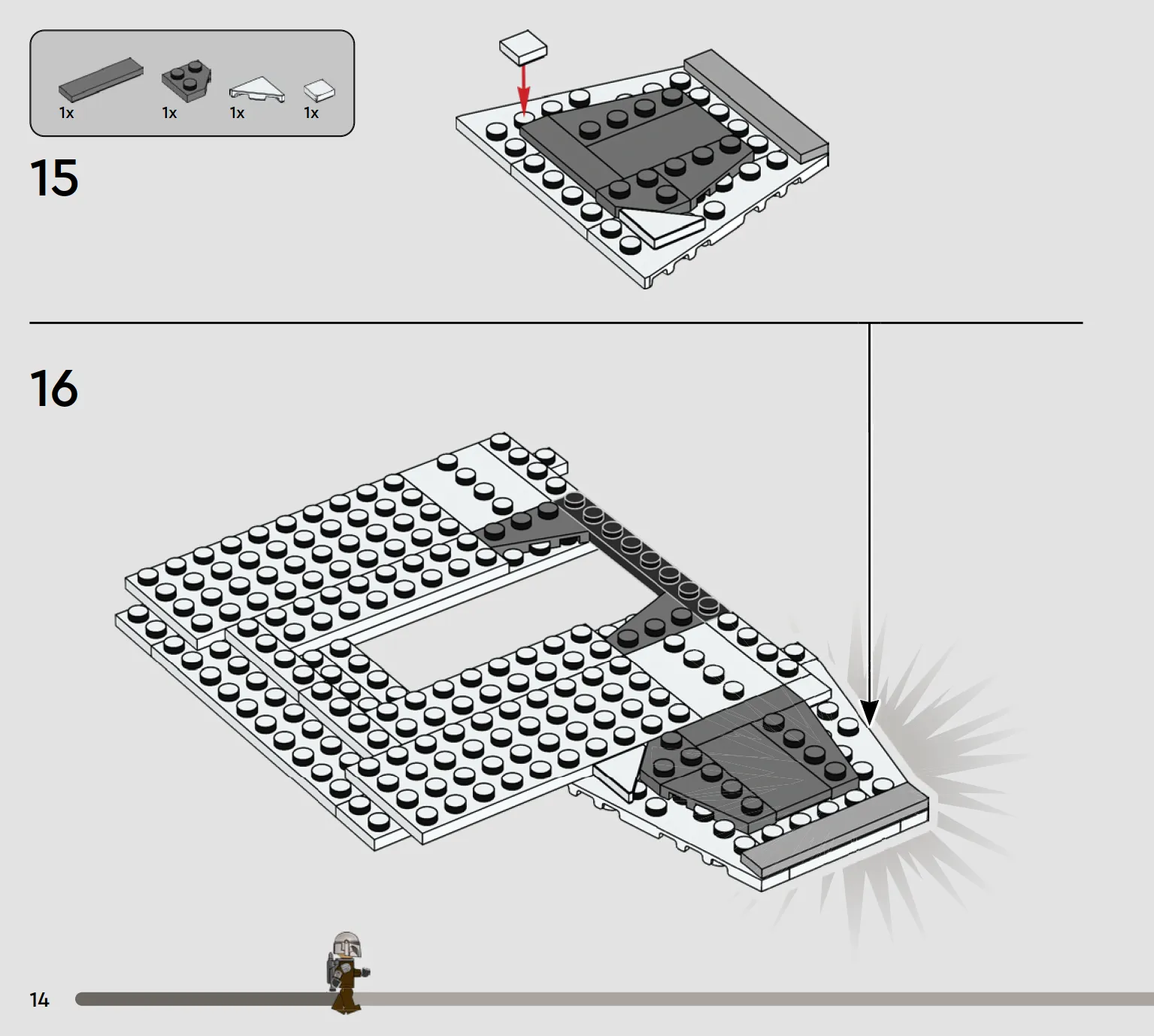 1x 1x 1x 1x

15

16

14