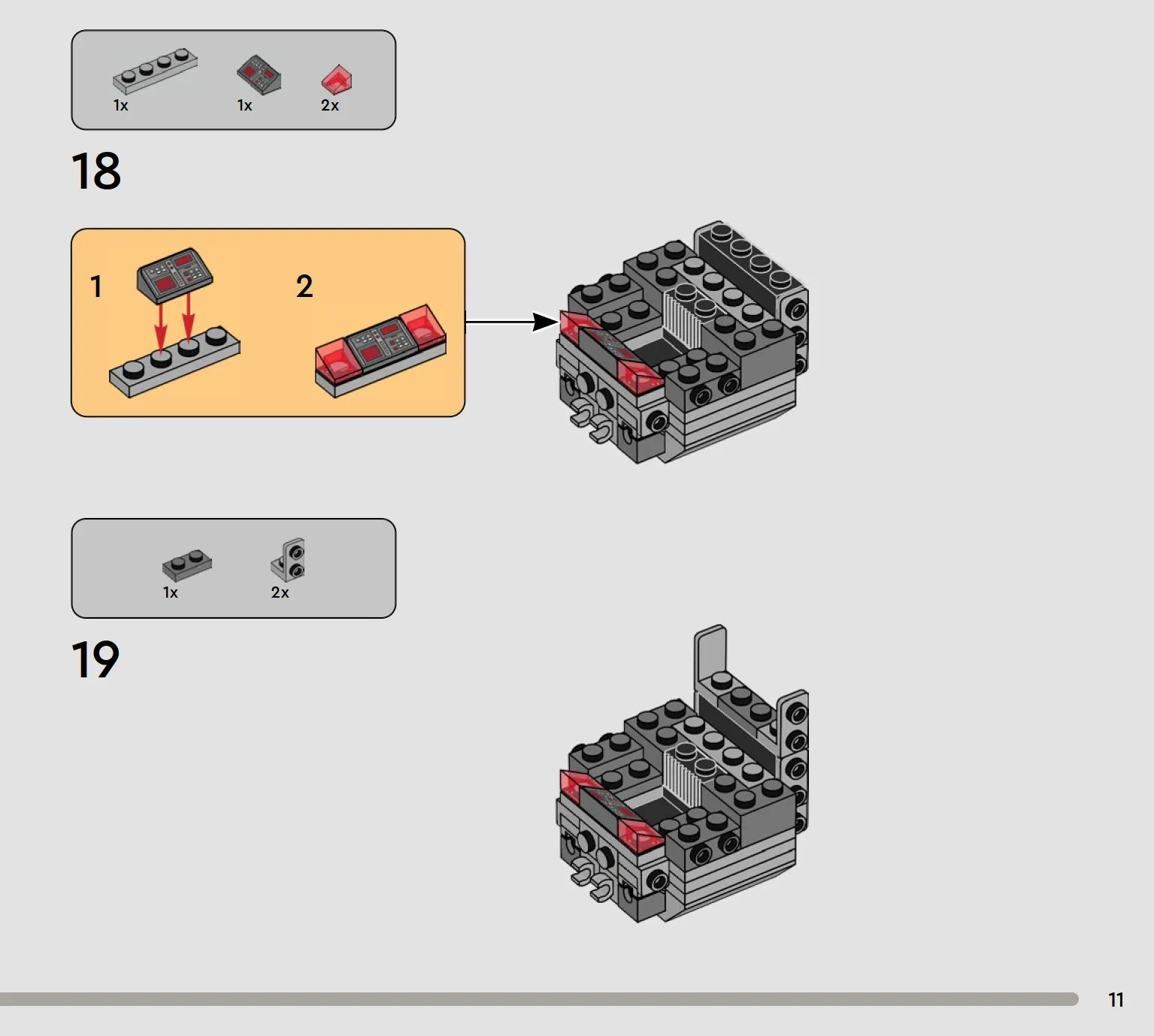 1x 1x 2x

18

1

2

1x 2x

19

11