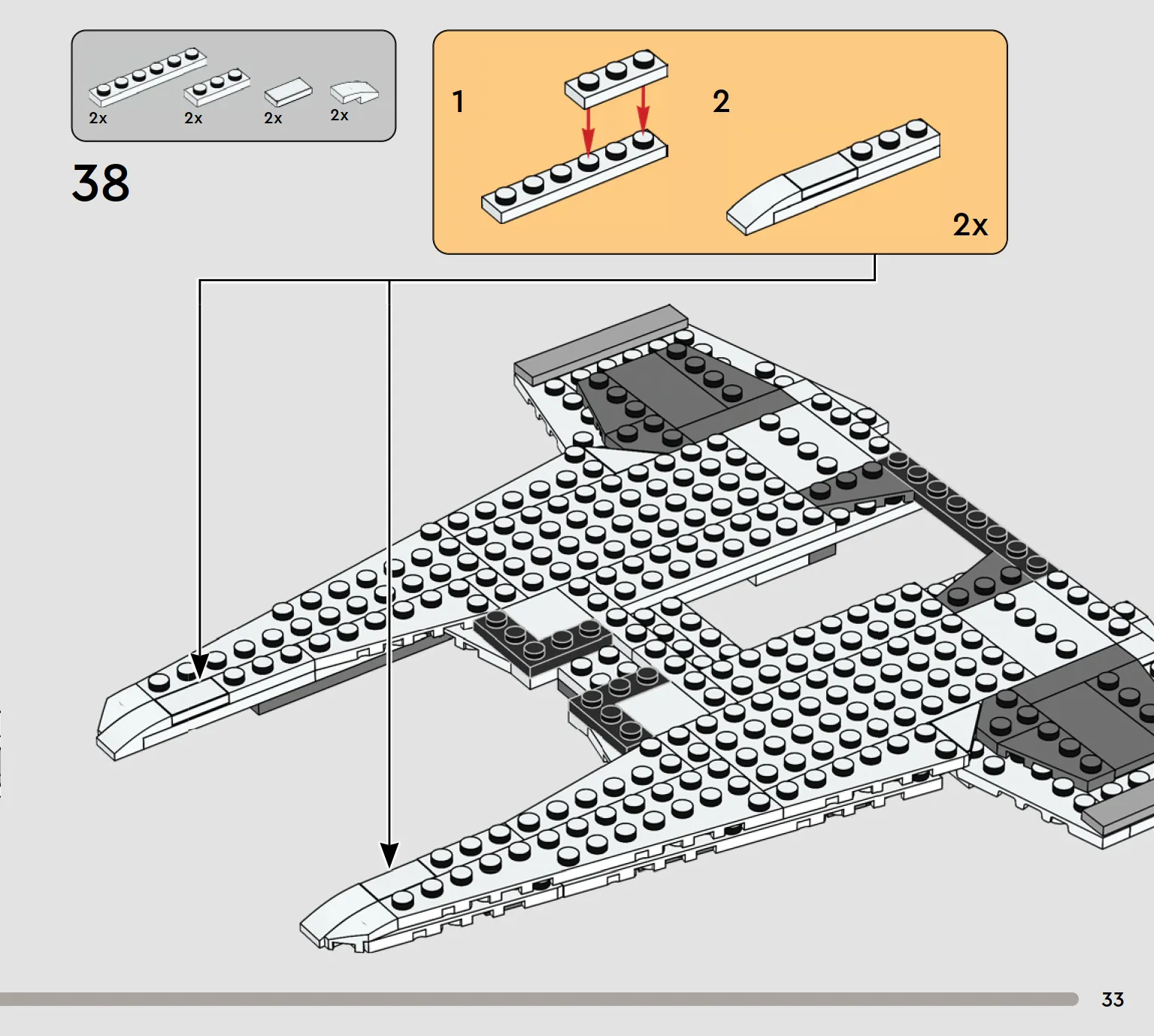 2x 2x 2x 2x

38

1

2

2x

33