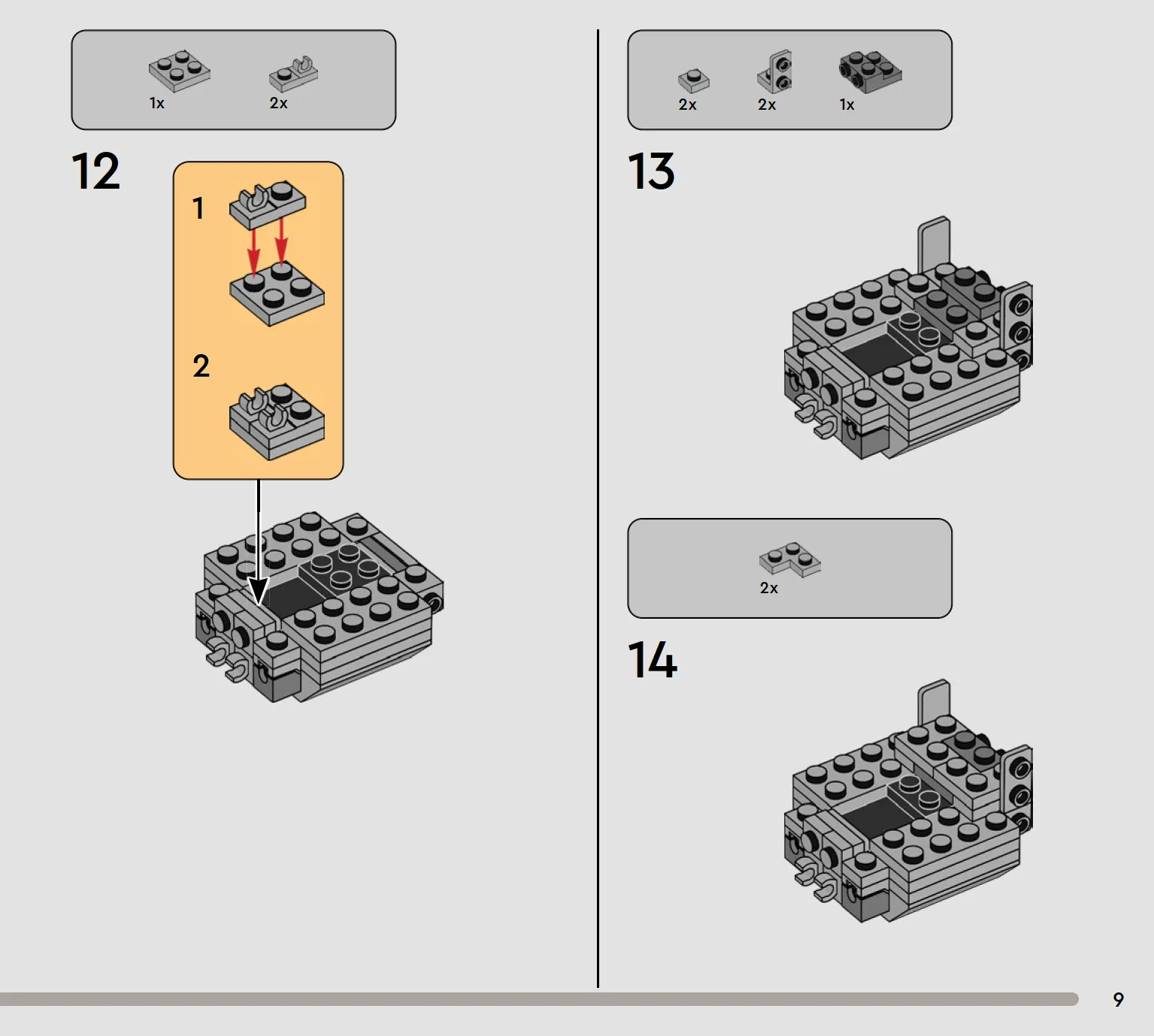 1x 2x

12

1

2

2x 2x 1x

13

2x

14

9