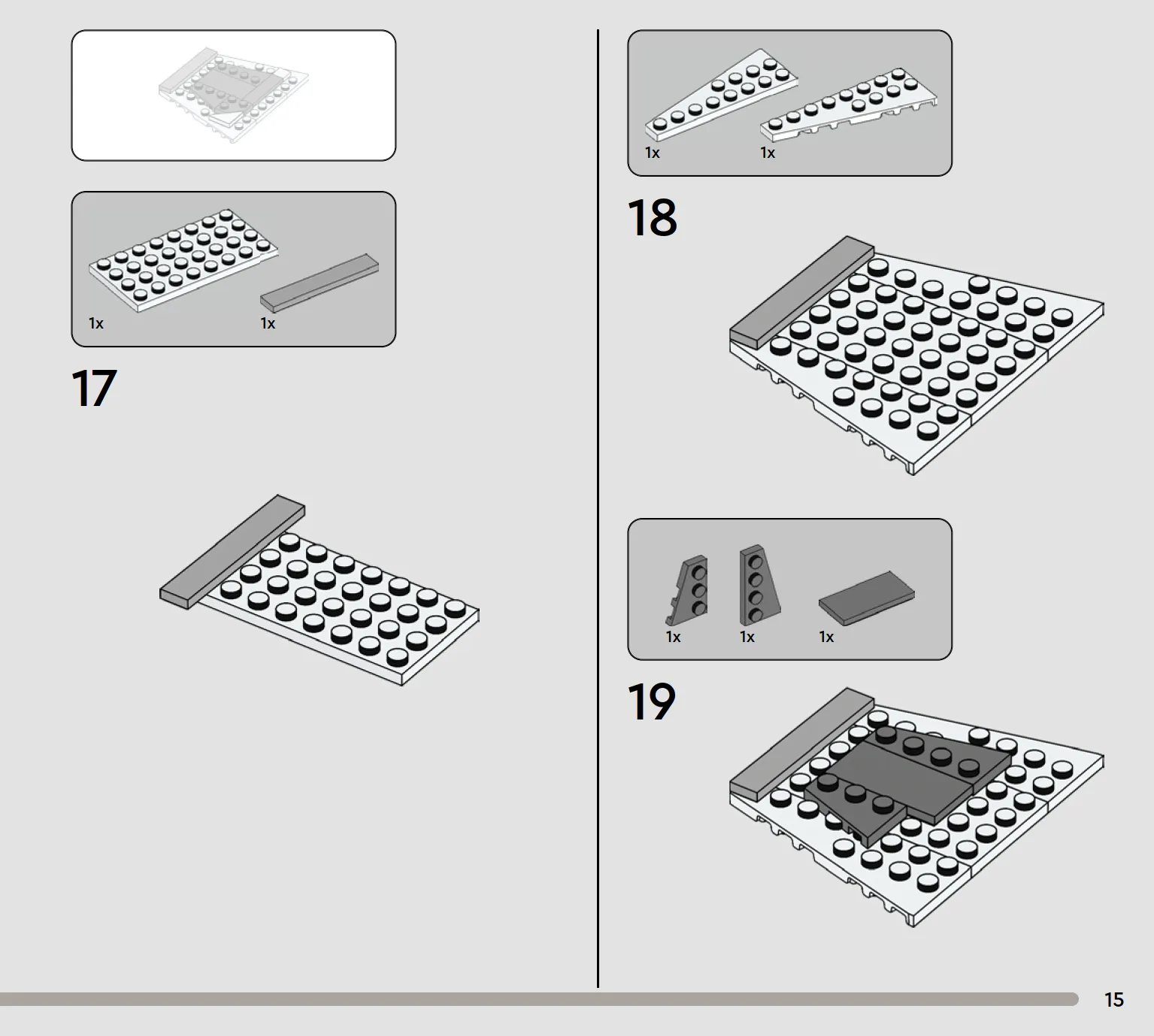 1x

1x

17

1x

1x

18

1x

1x

1x

19

15