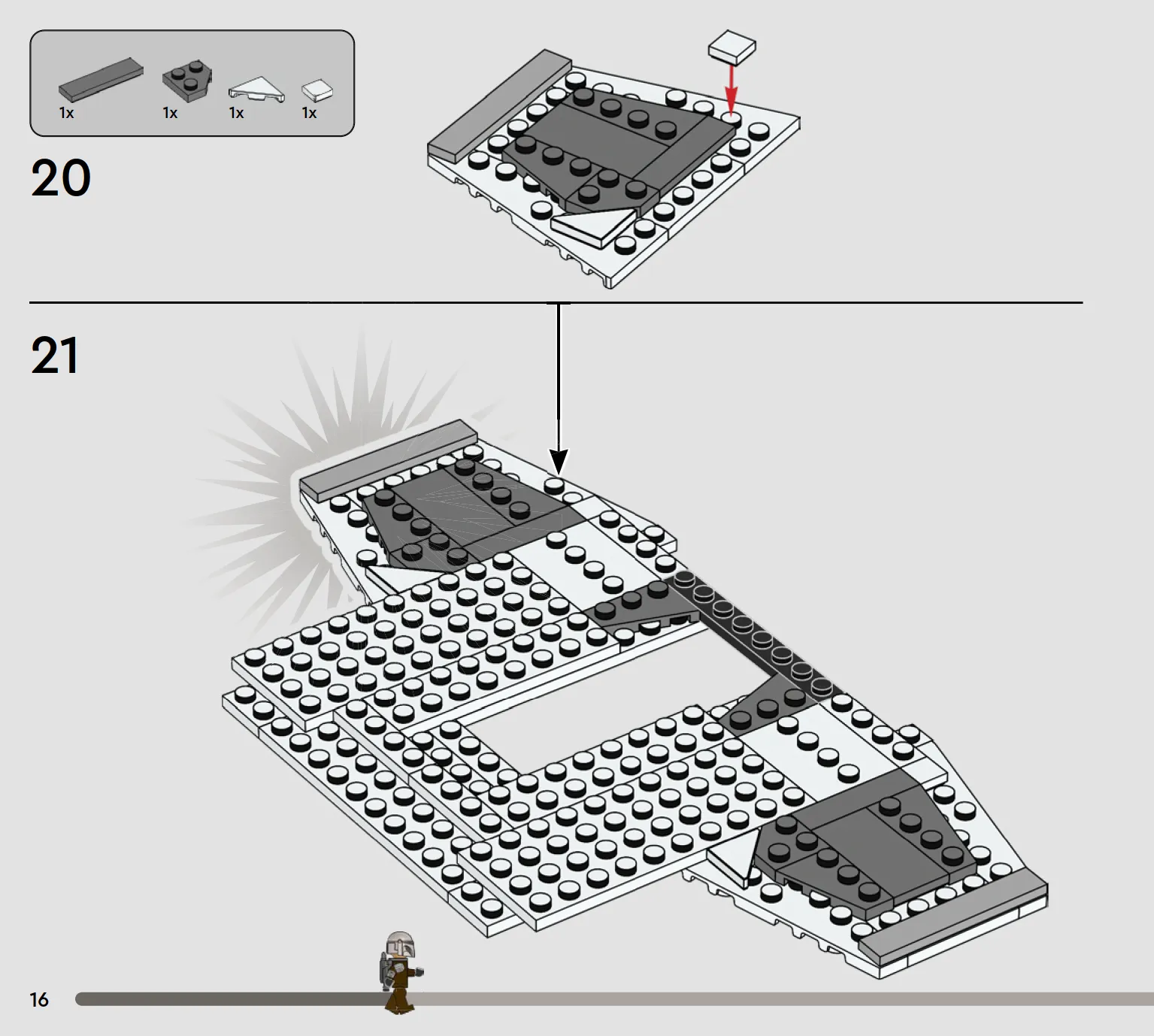 1x 1x 1x 1x

20

21

16