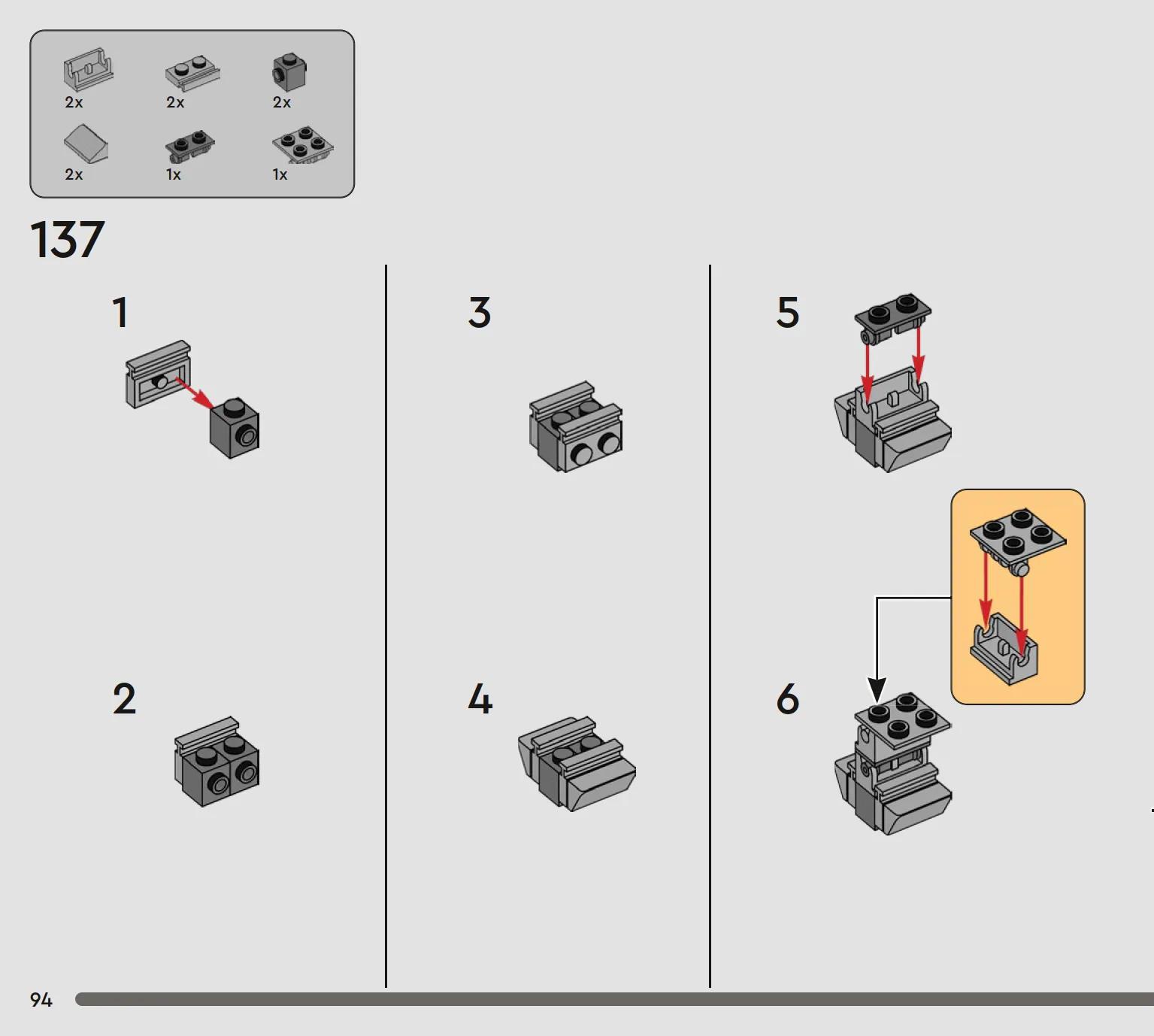 2x 2x 2x
2x 1x 1x

137

1

2

3

4

5

6

94