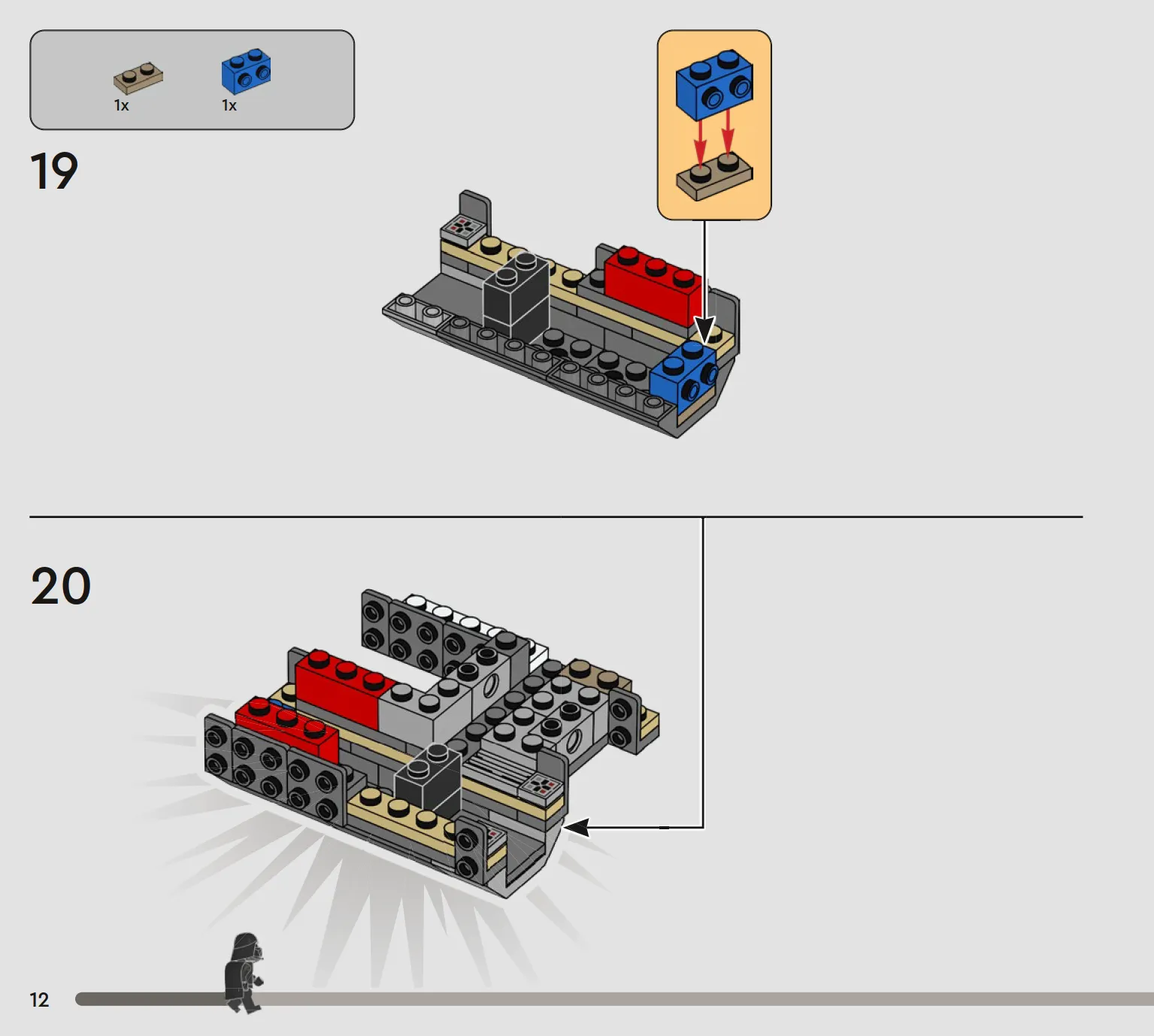 1x

1x

19

20

12