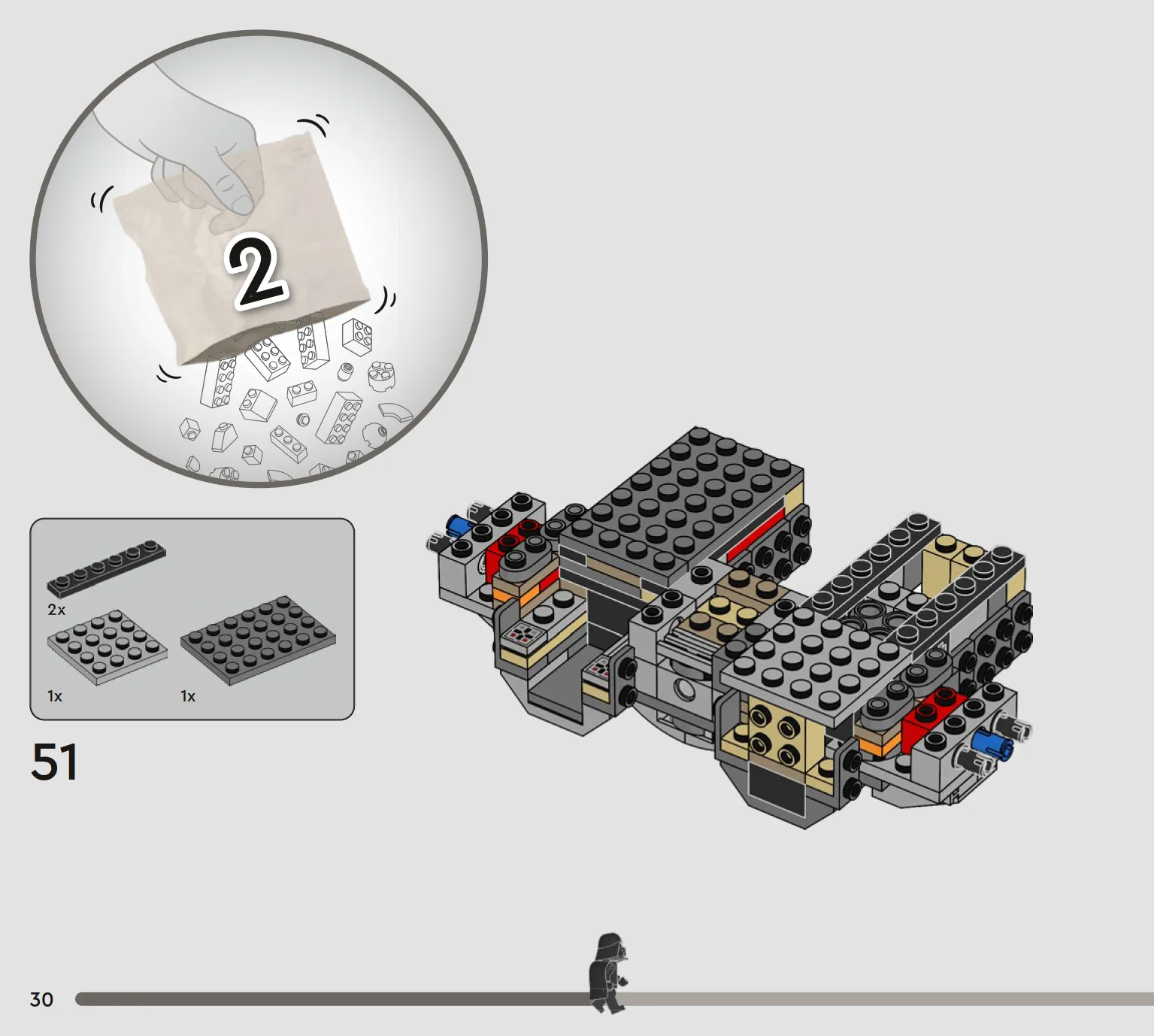 2

2x

1x

1x

51

30