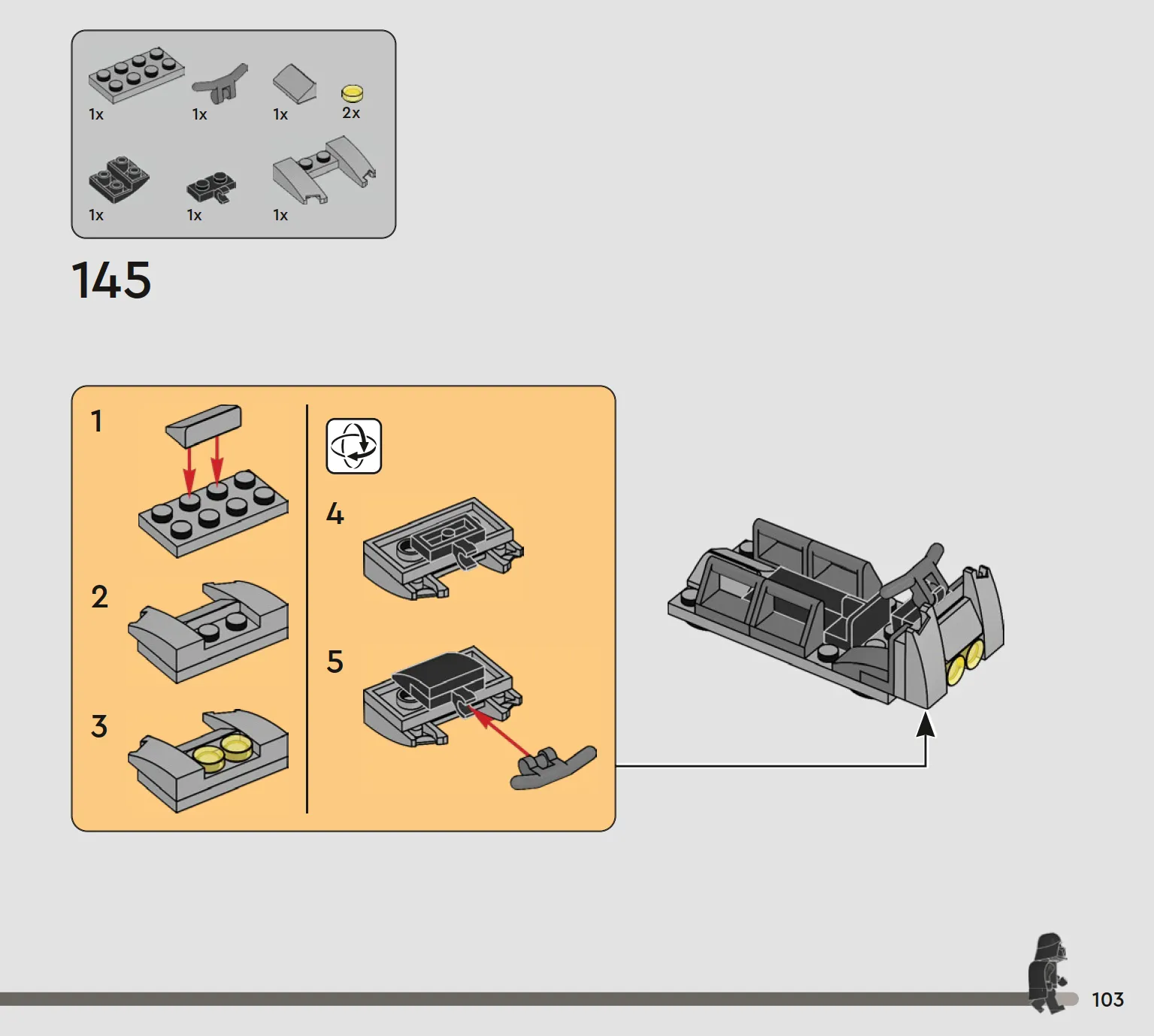 1x 1x 1x 2x
1x 1x 1x

145

1

2

3

4

5

103