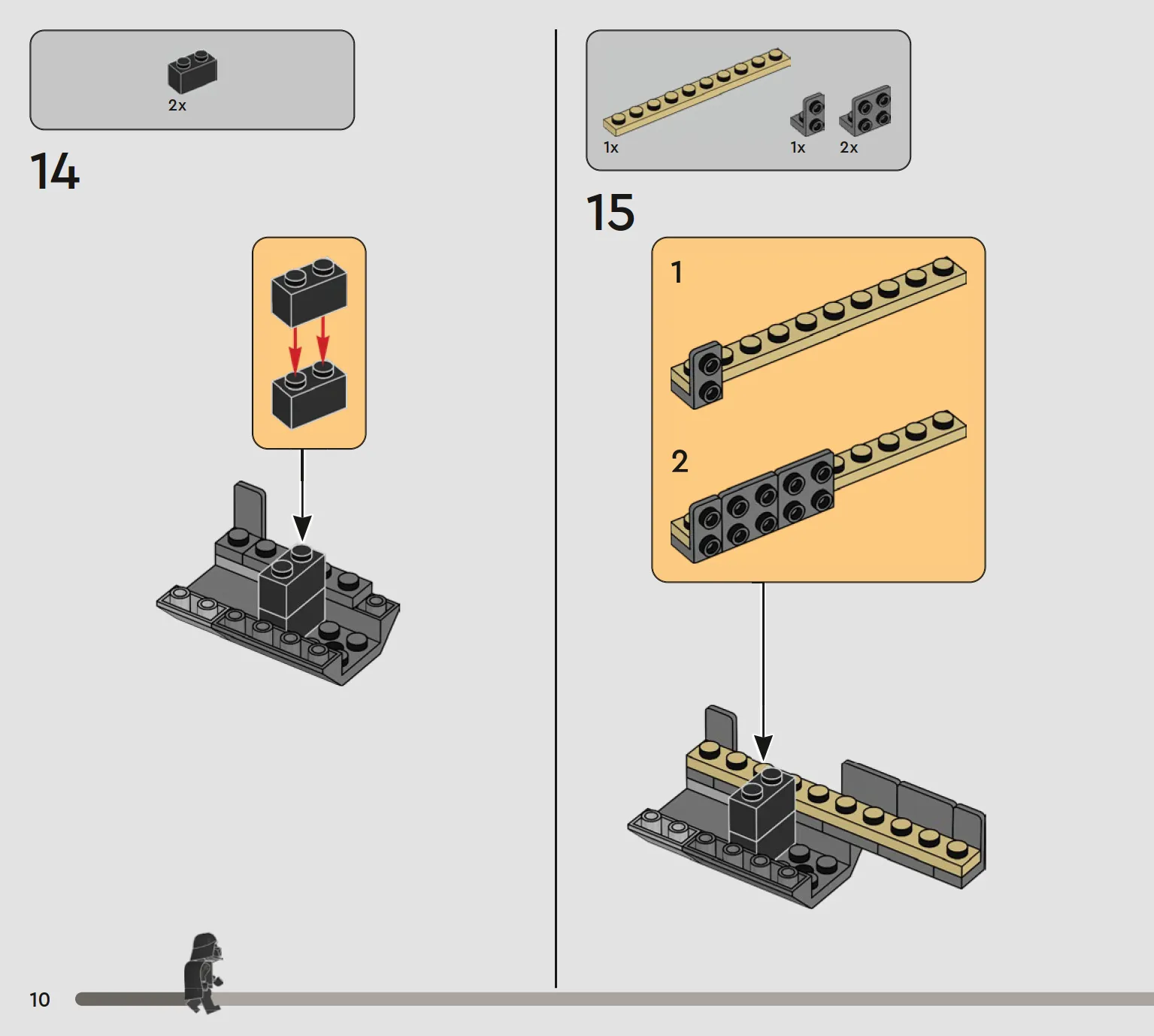 2x

14

1x

1x

2x

15

1

2

10