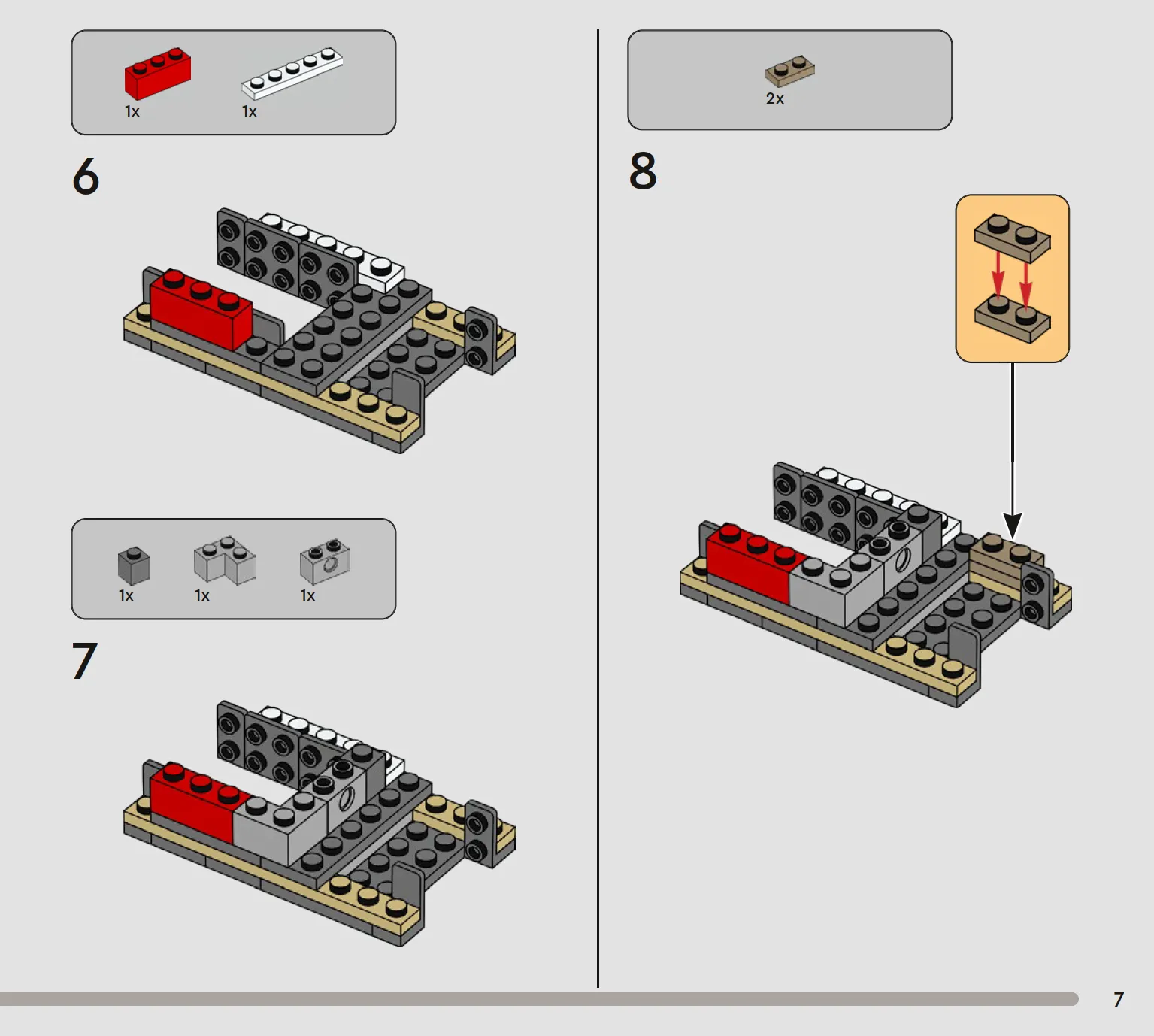 1x 1x

6

1x 1x 1x

7

2x

8

7