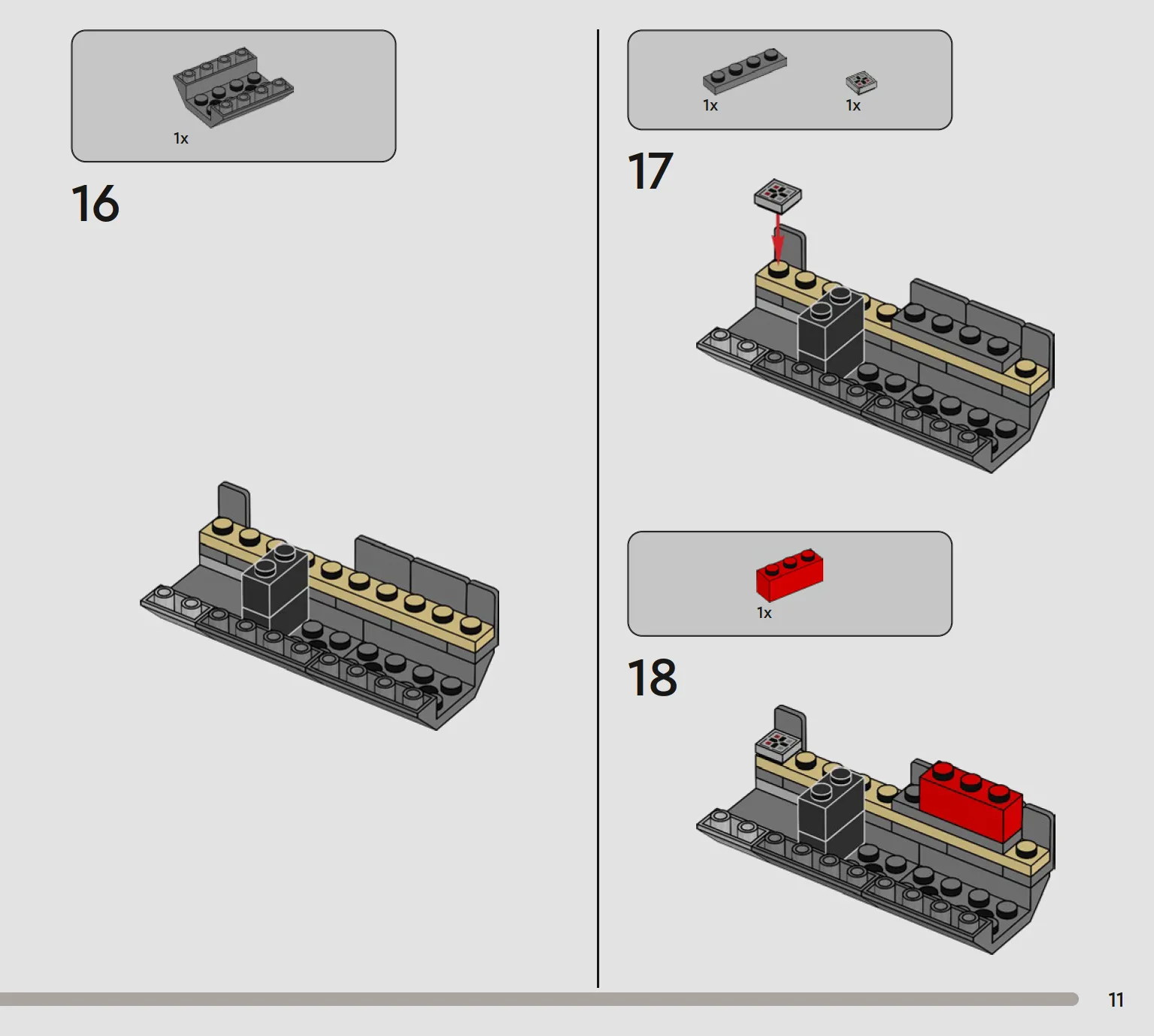 1x

16

1x

1x

17

1x

18

11