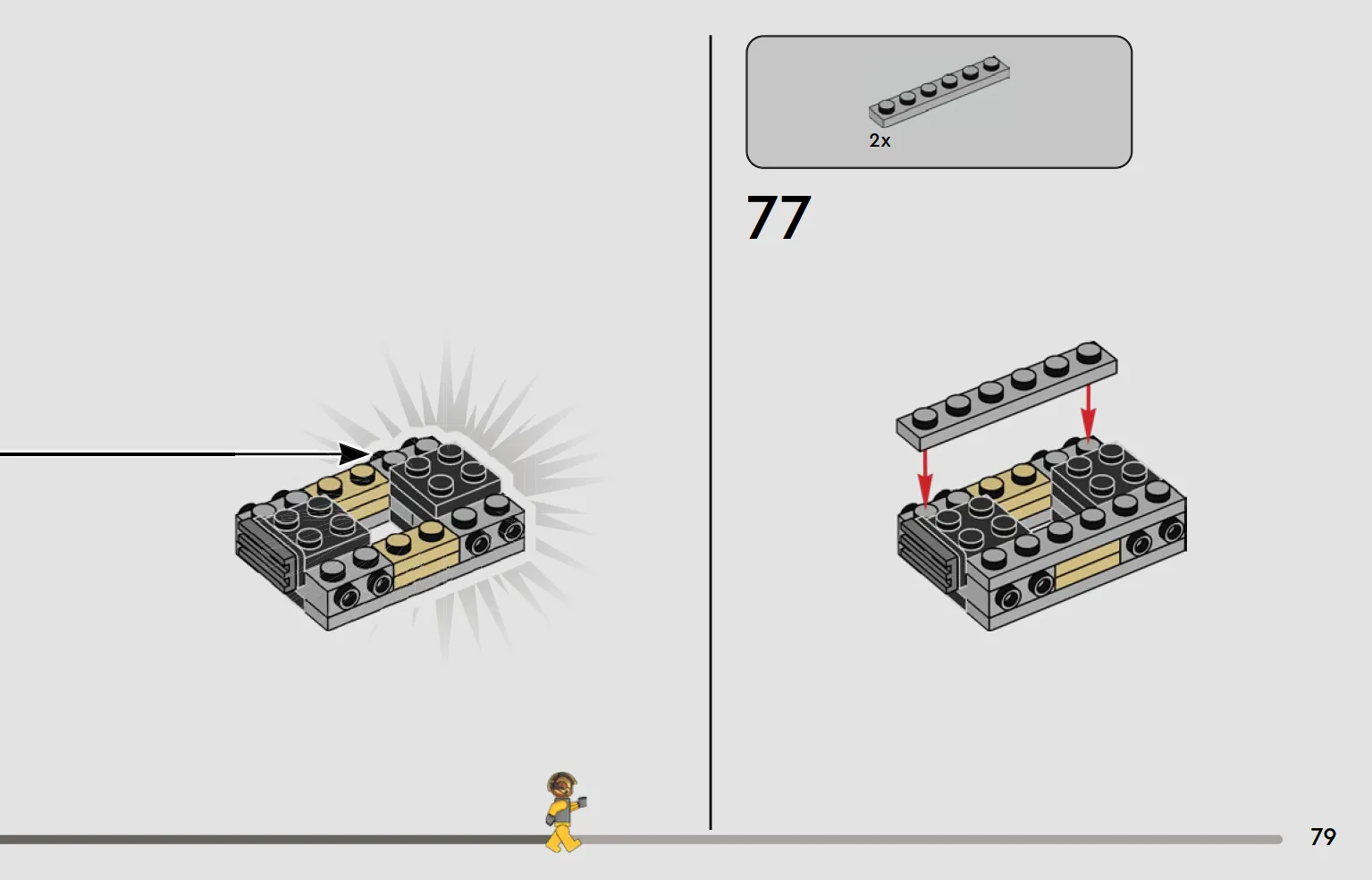 2x

77

79