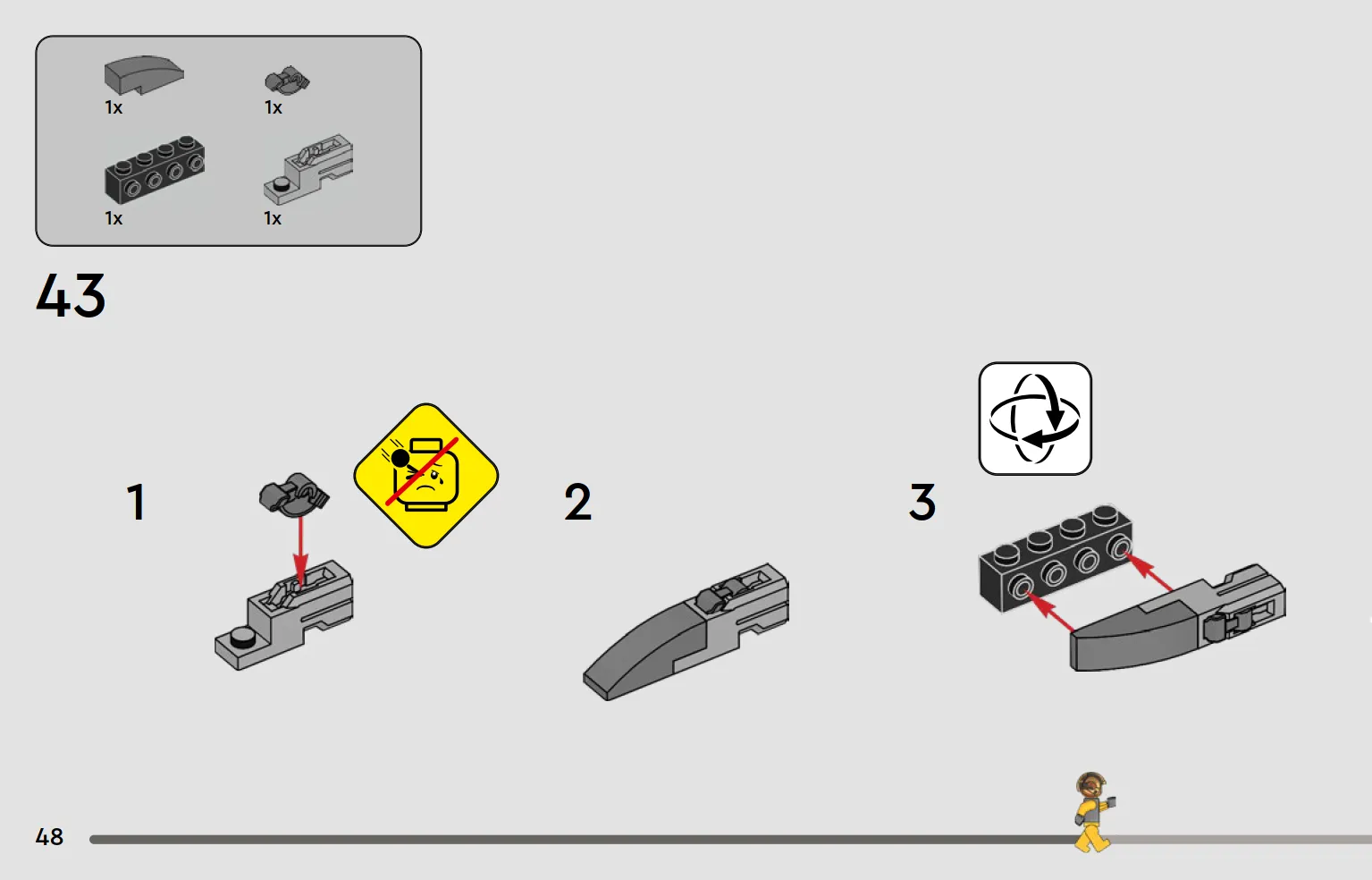 1x
1x
1x
1x

43

1

2

3

48