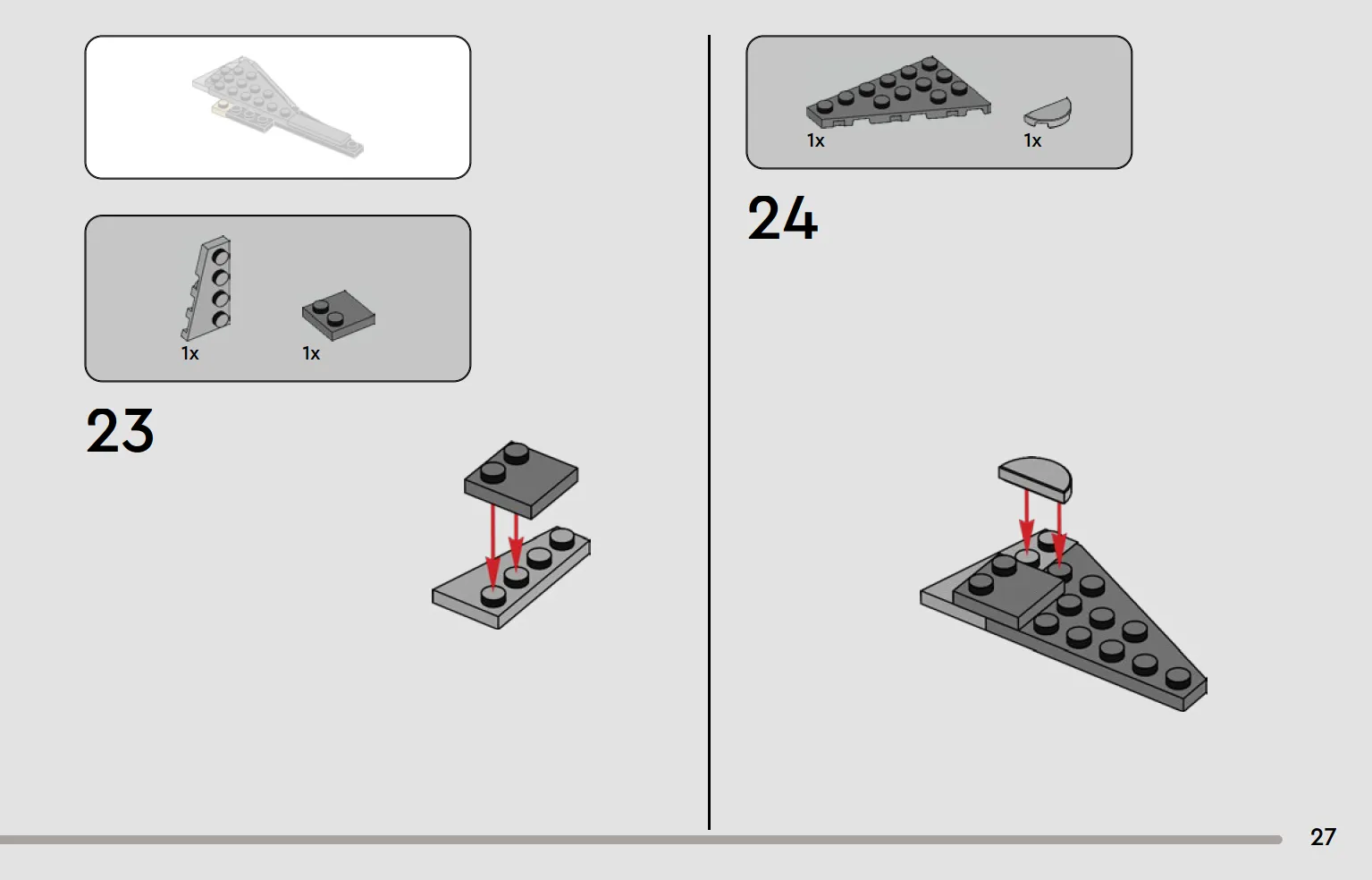 1x
1x

23

1x
1x

24

27