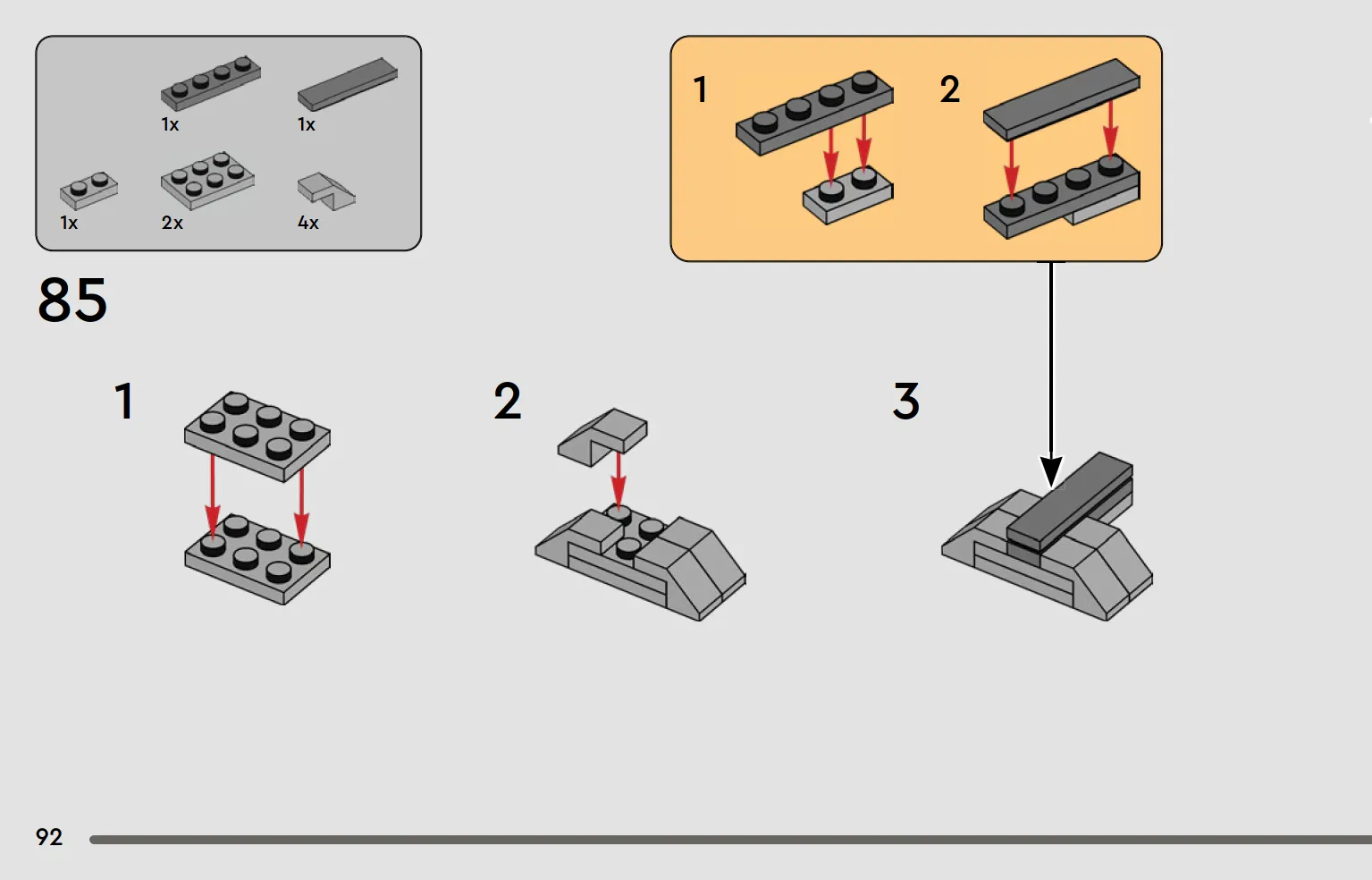 1x
1x
1x
2x
4x

1
2

85

1
2
3

92