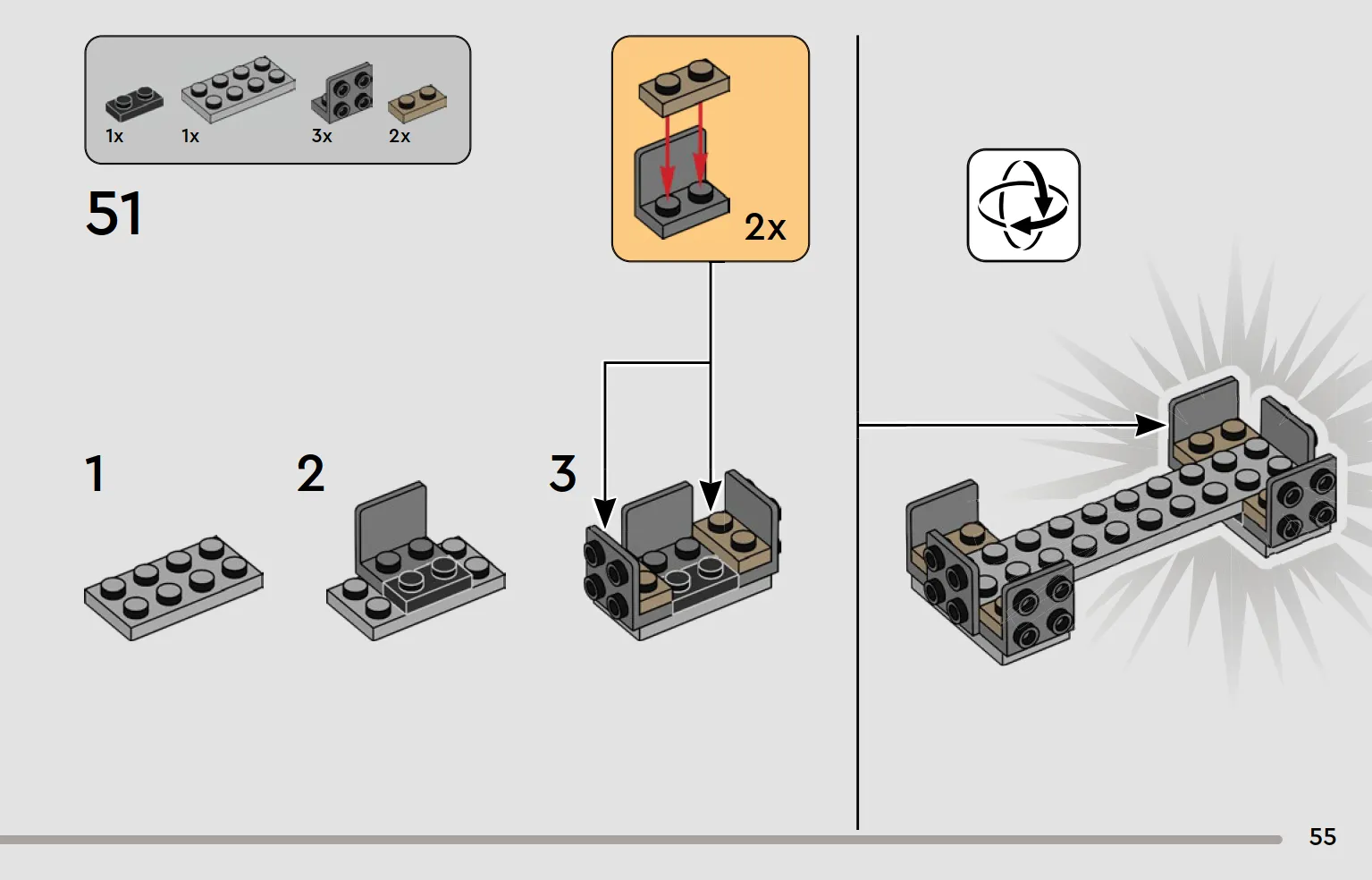 1x 1x 3x 2x

51

2x

1

2

3

55