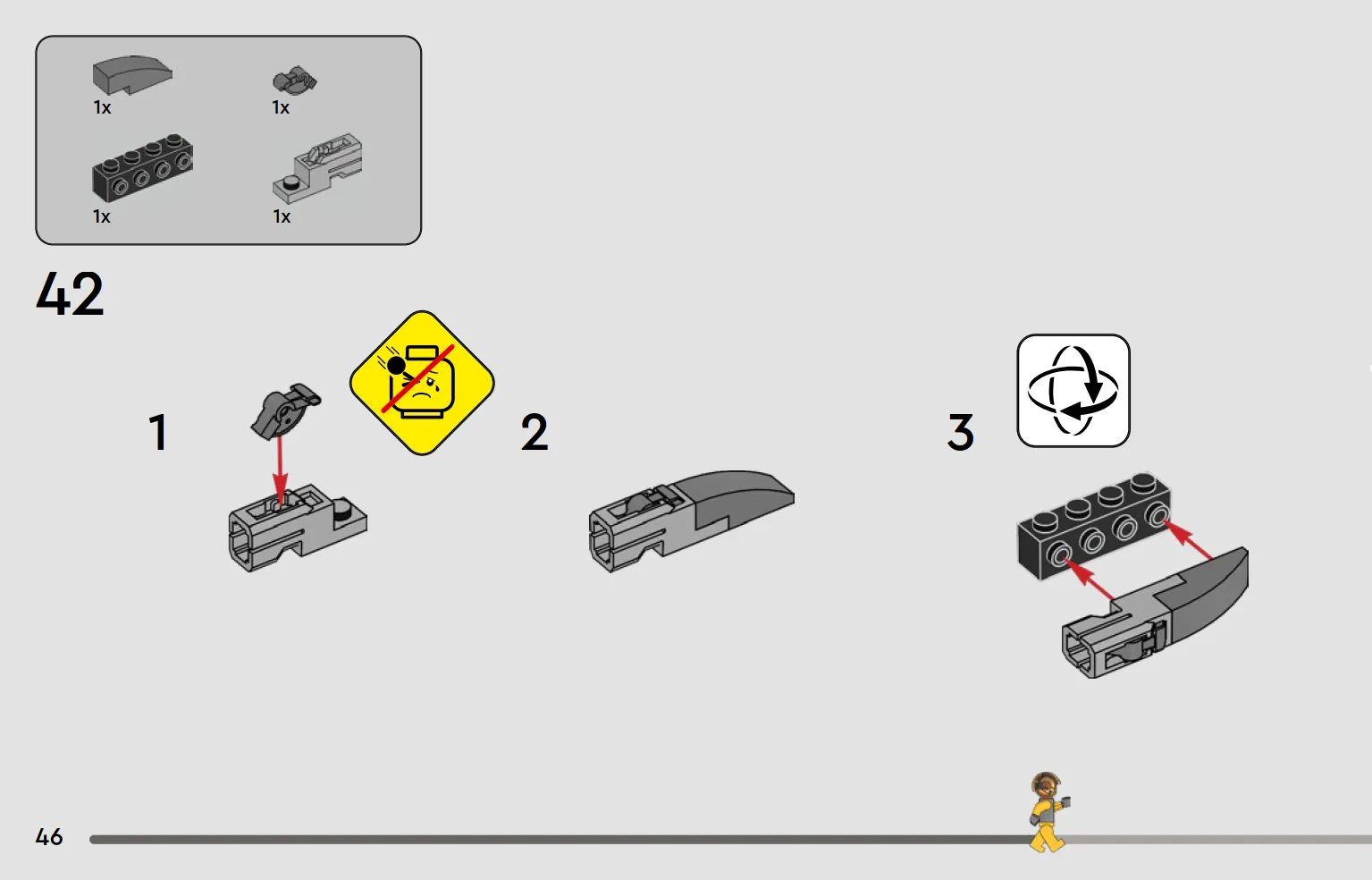 1x
1x
1x
1x

42

1

2

3

46