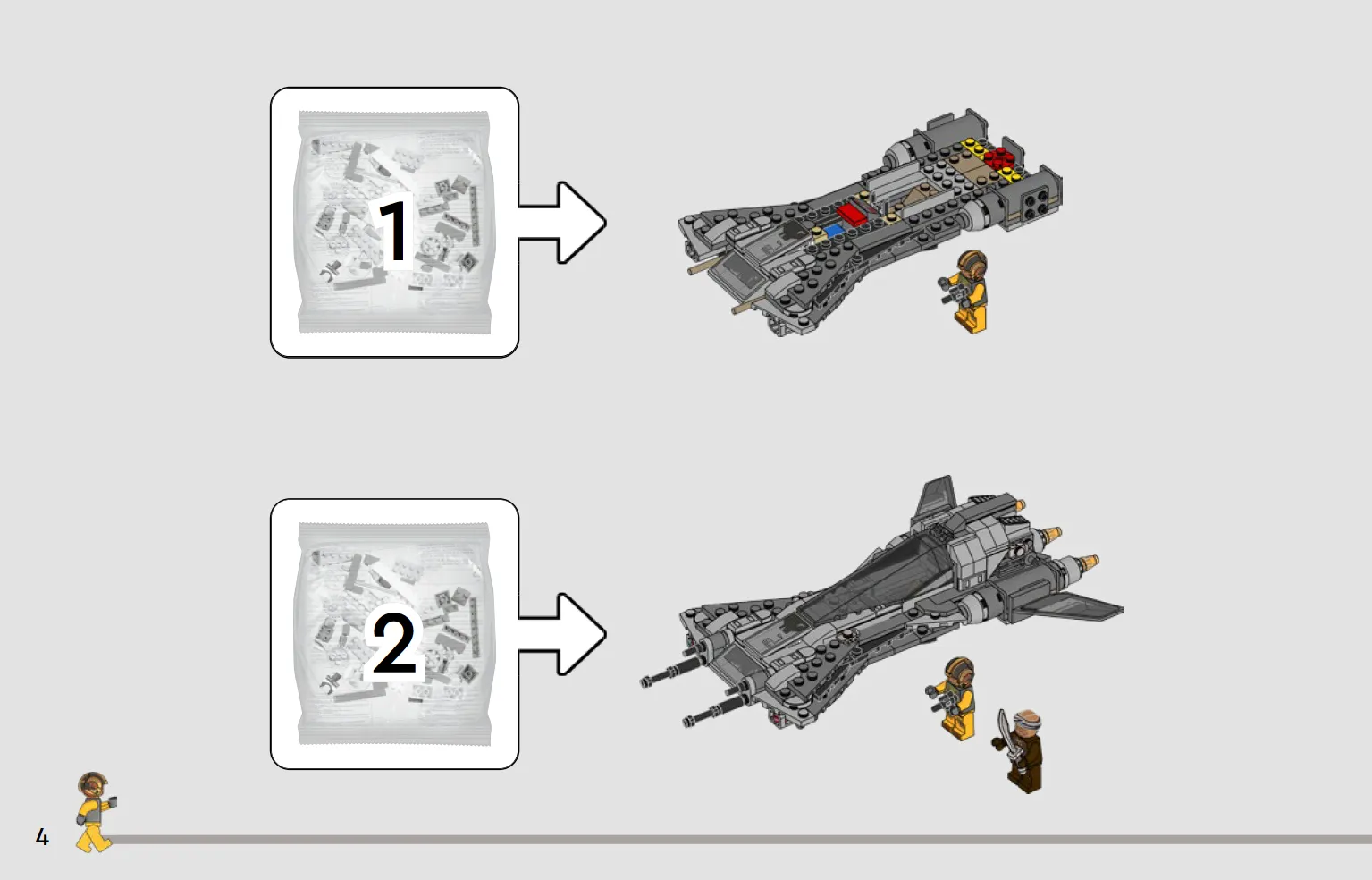 1

2

4