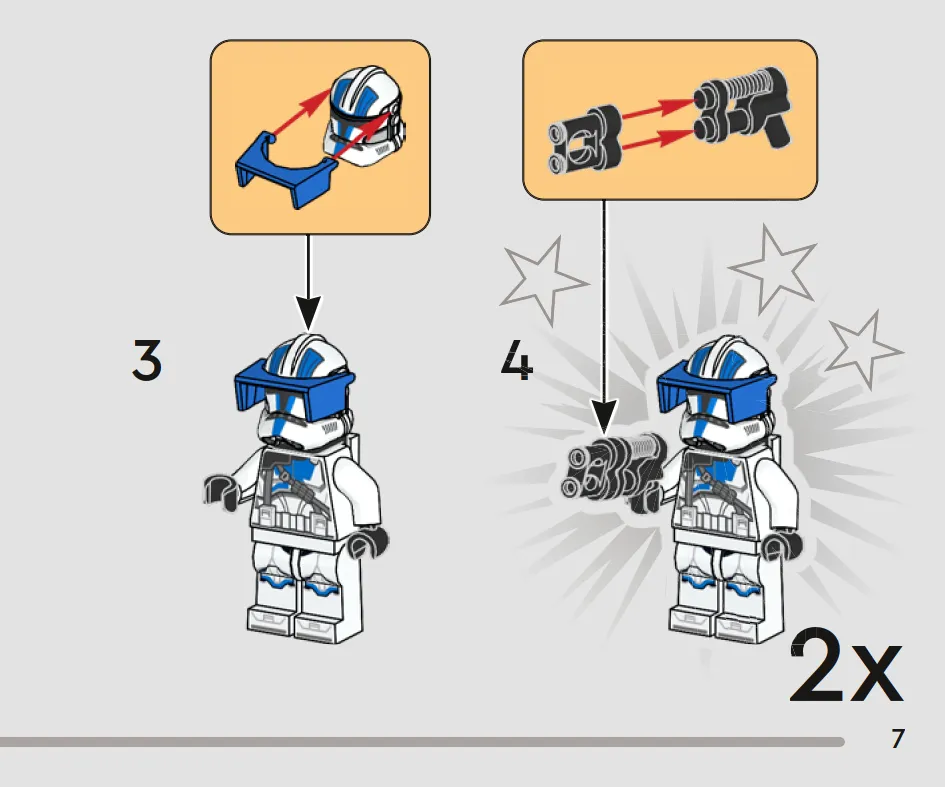 3

4

2x

7