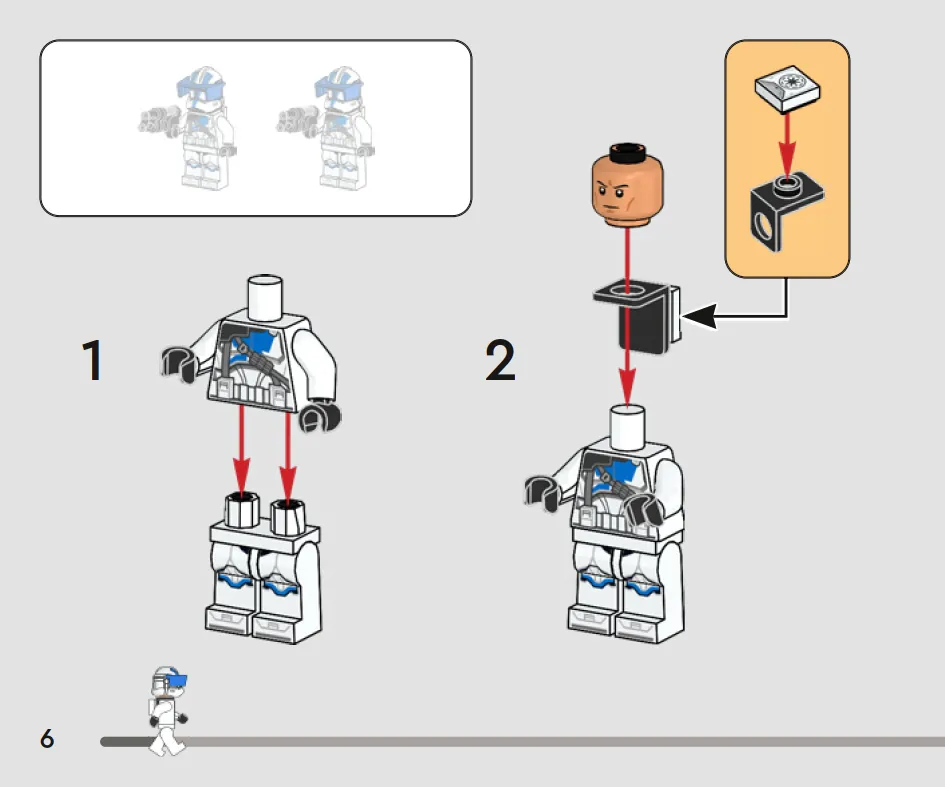 1

2

6