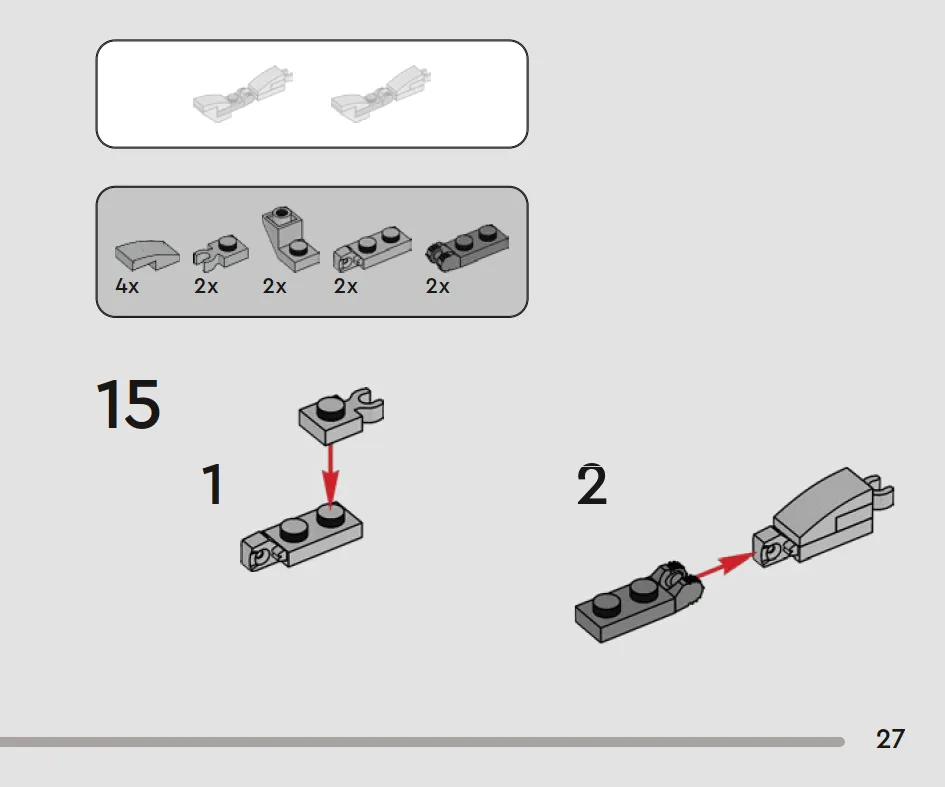 4x 2x 2x 2x 2x

15

1

2

27