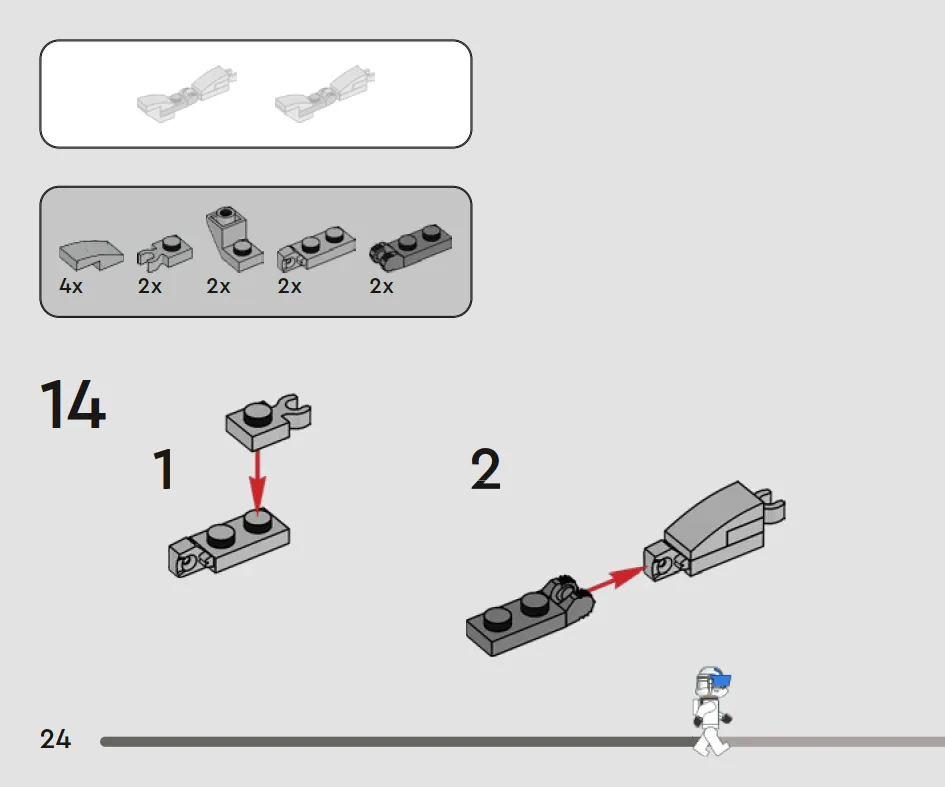 4x 2x 2x 2x 2x

14

1

2

24