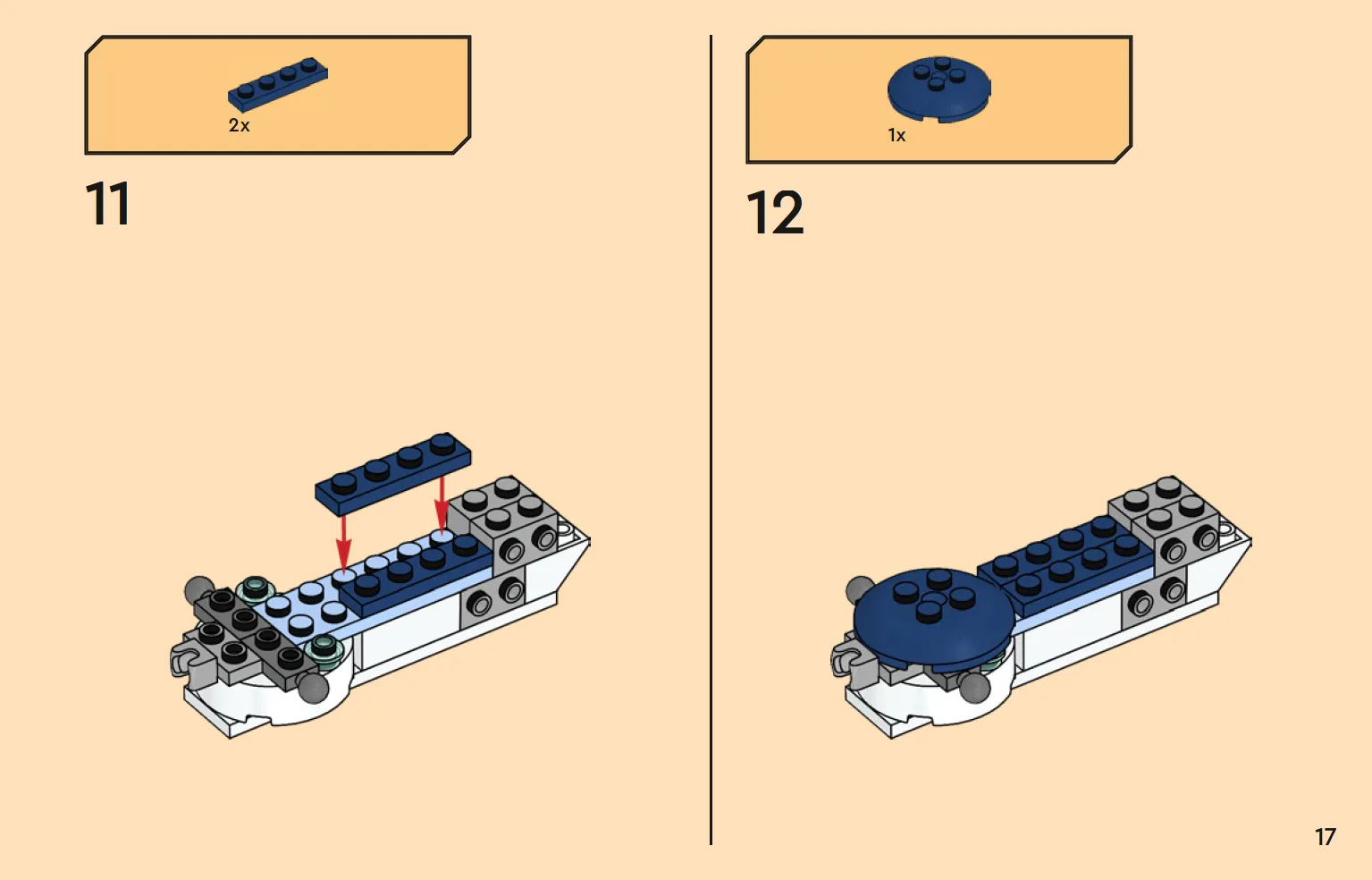 2x

11

1x

12

17