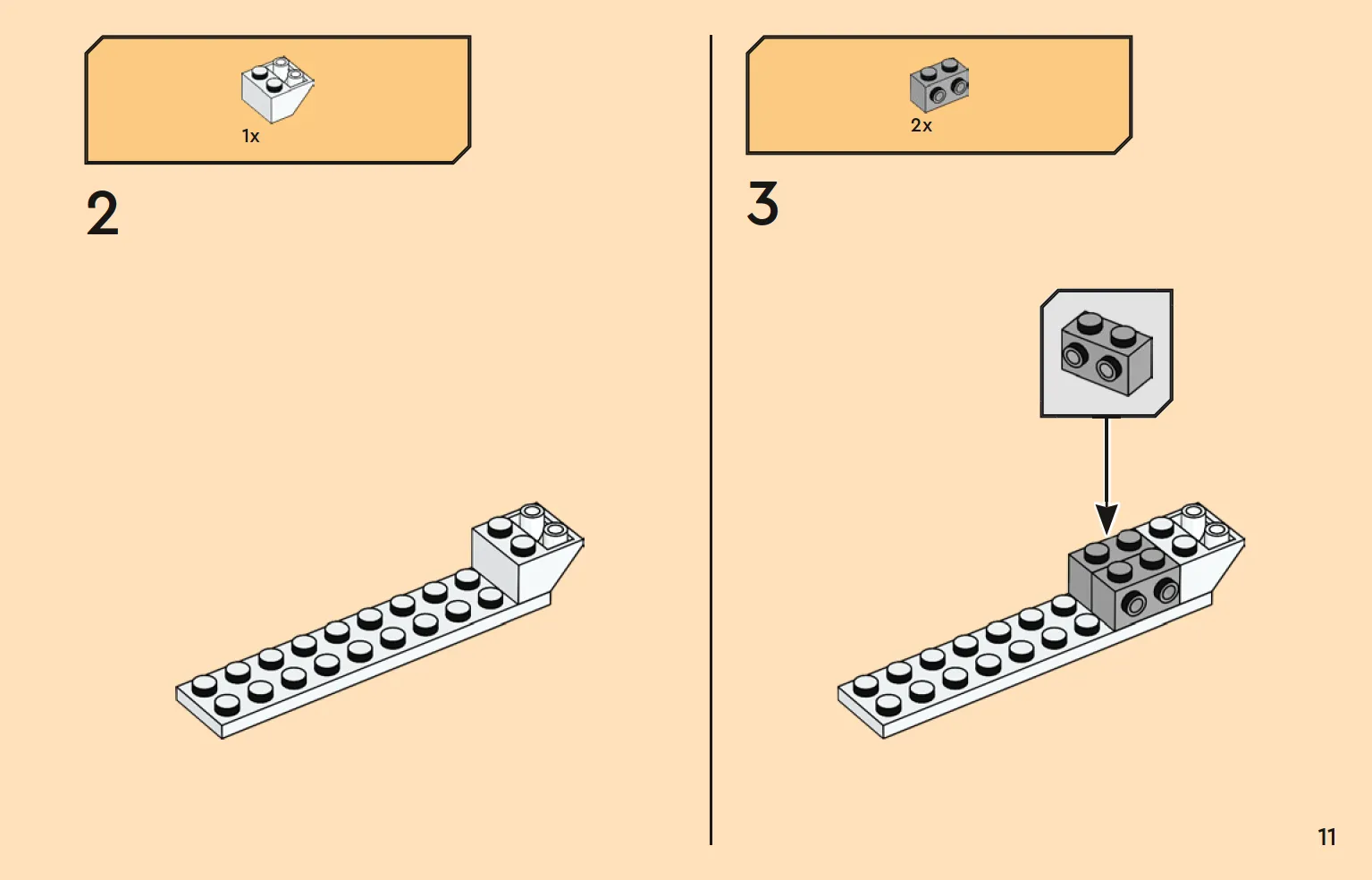 1x

2

2x

3

11