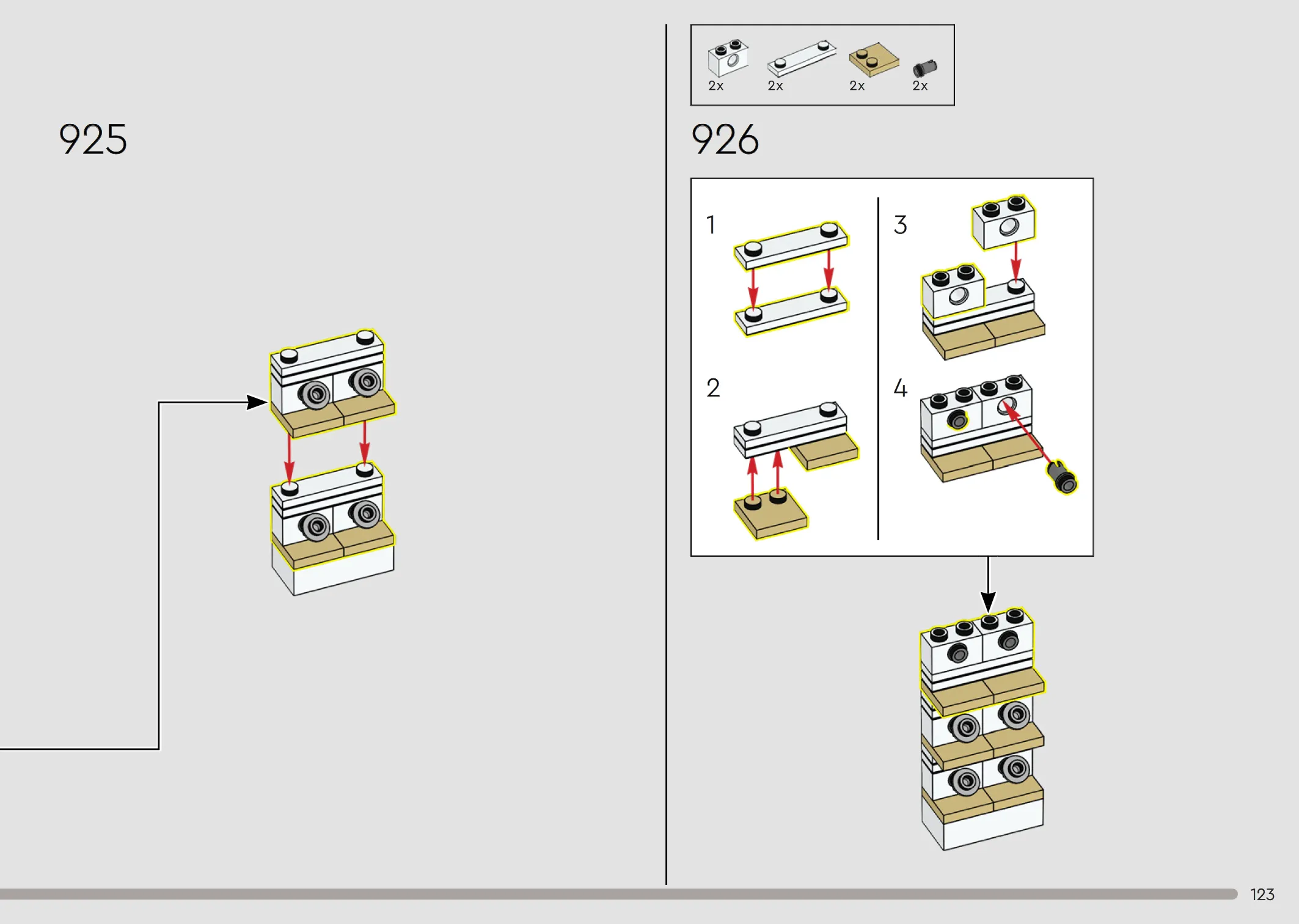 925

2x 2x 2x 2x

926

1

2

3

4

123