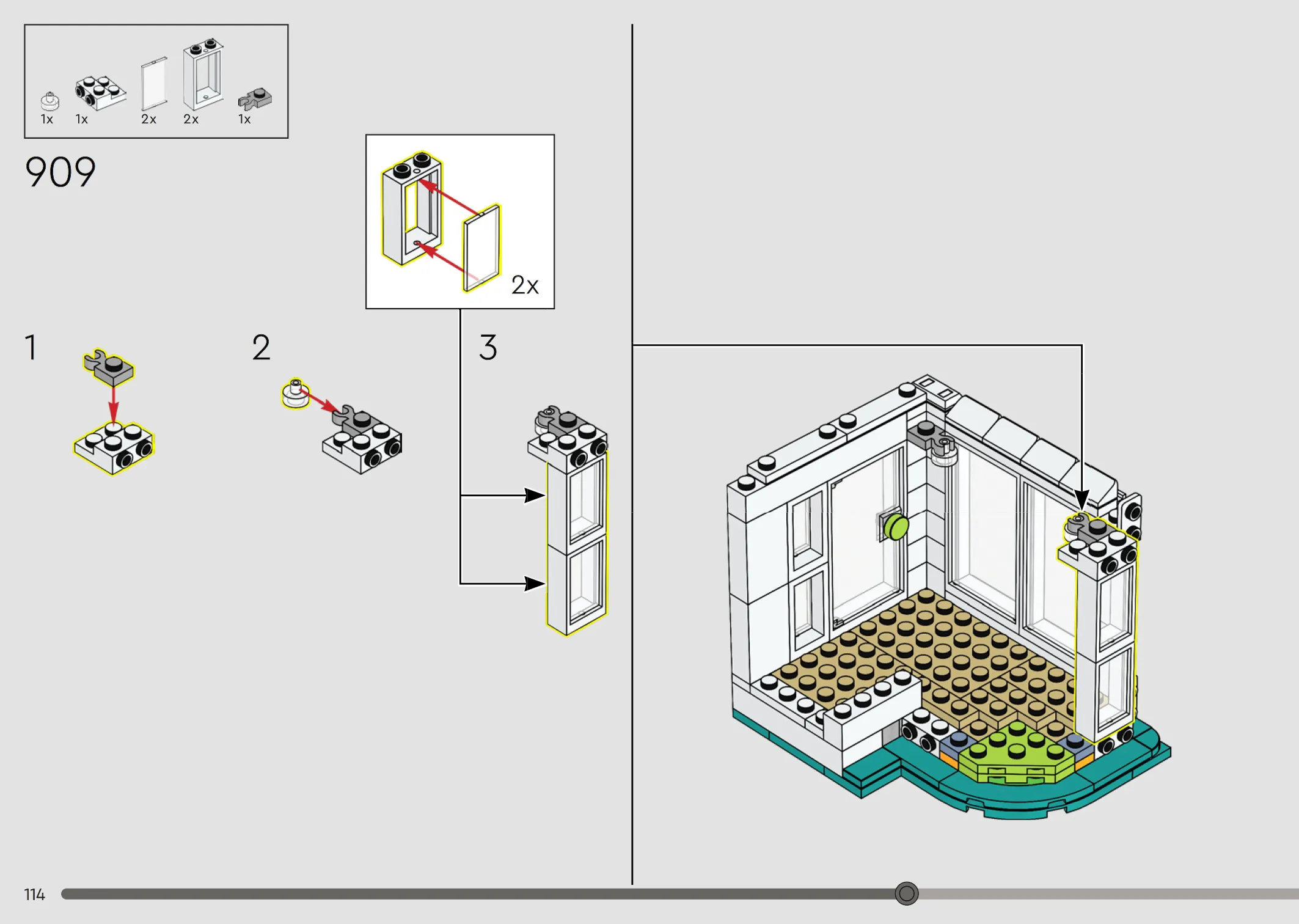 1x 1x 2x 2x 1x

909

2x

1

2

3

114