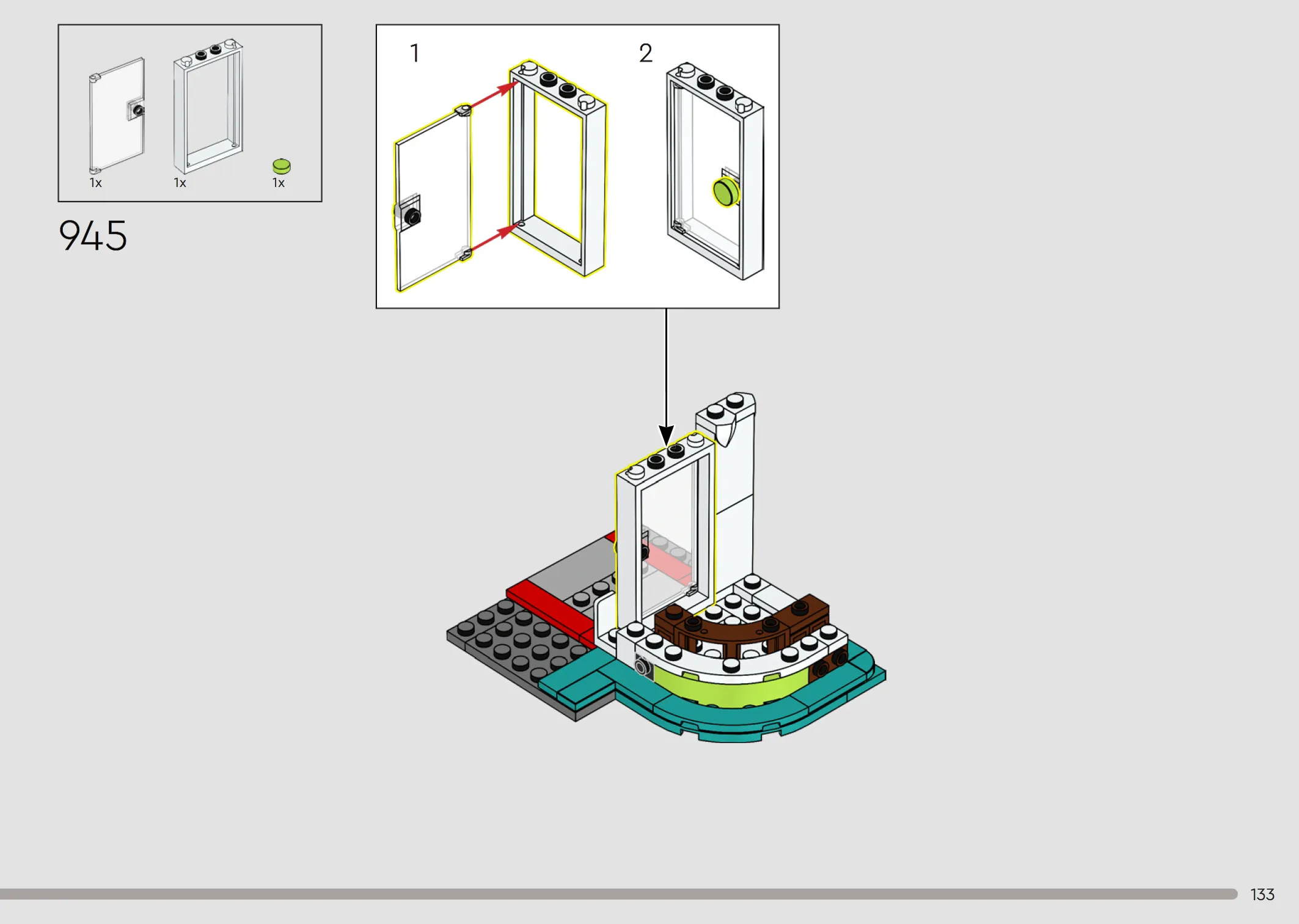 1x 1x 1x

945

1

2

133