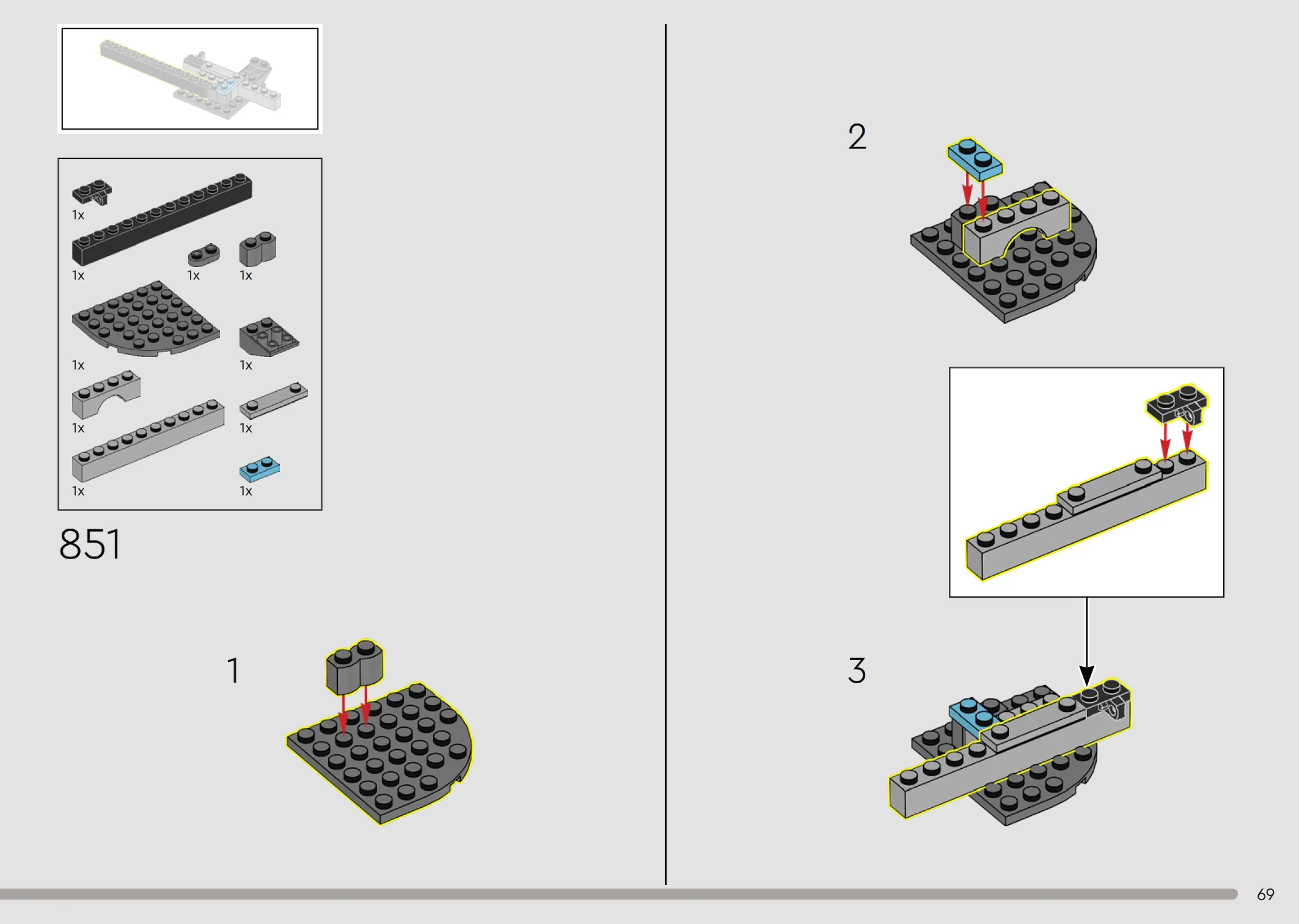 1x

1x

1x

1x

1x

1x

1x

1x

1x

1x

851

1

2

3

69