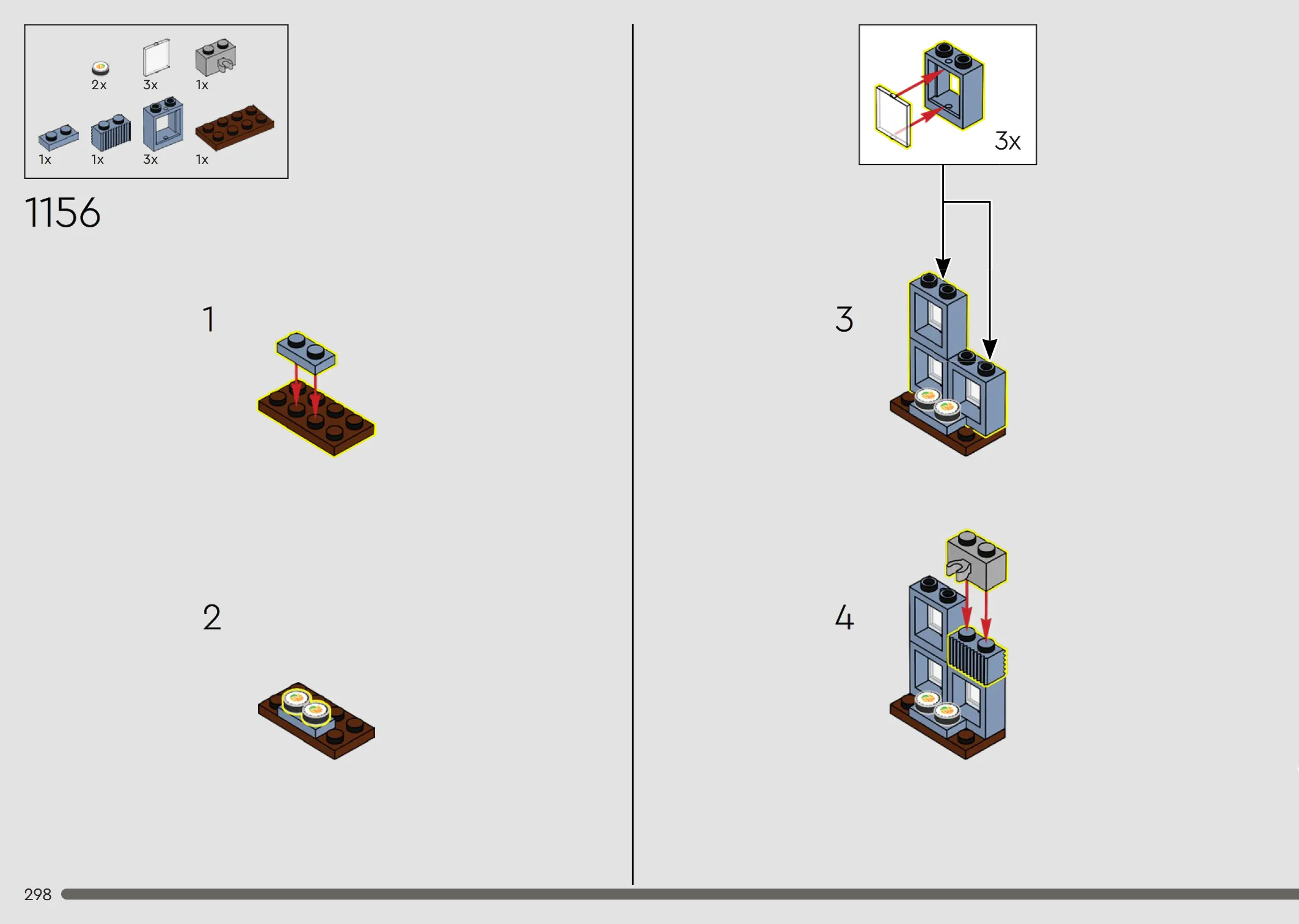 2x 3x 1x
1x 1x 3x 1x

1156

1

2

3x

3

4

298