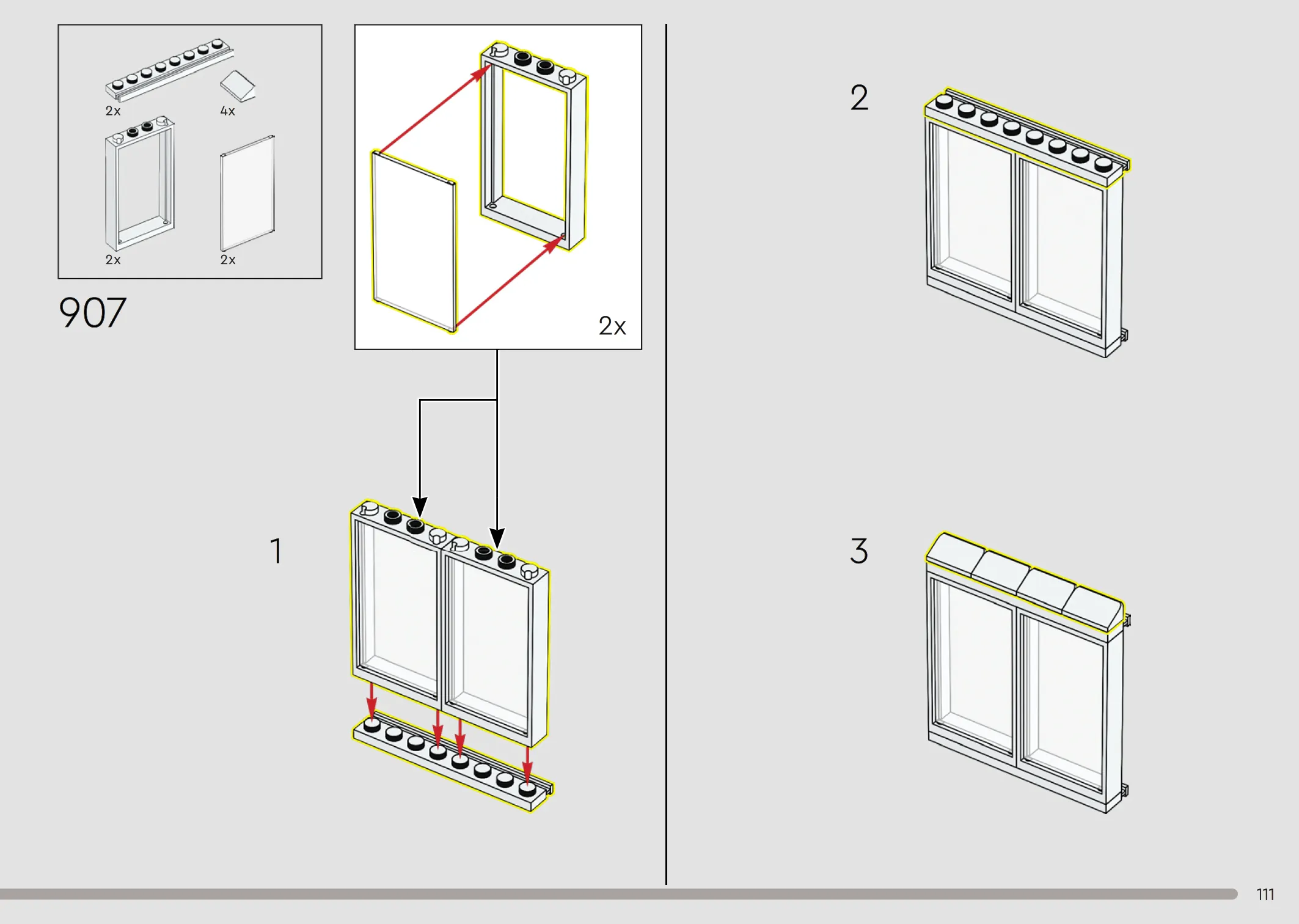 2x
4x
2x
2x

907

2x

1

2

3

111