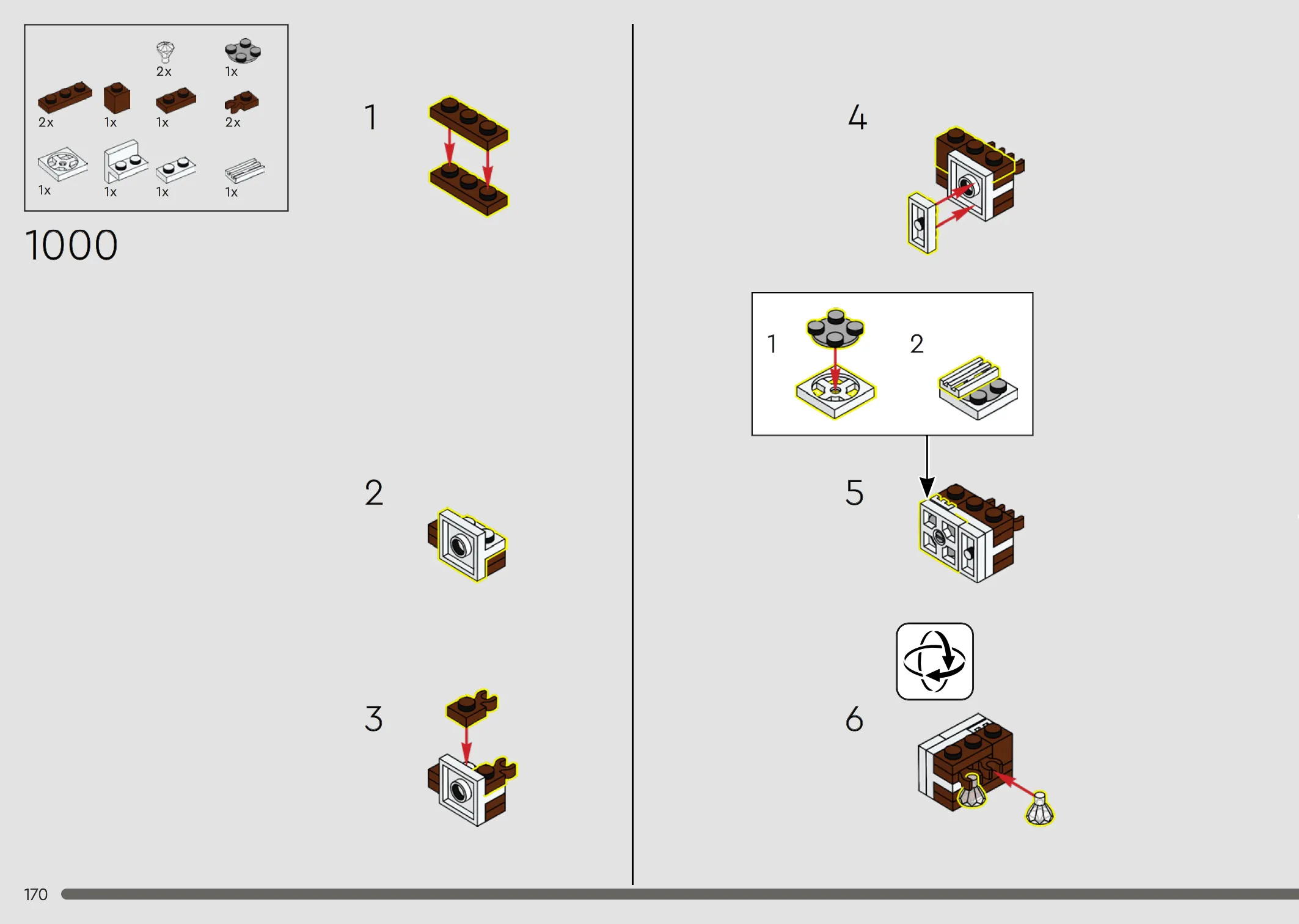 2x
1x
2x
1x
1x
2x
1x
1x
1x
1x

1000

1

2

3

4

1
2

5

6

170