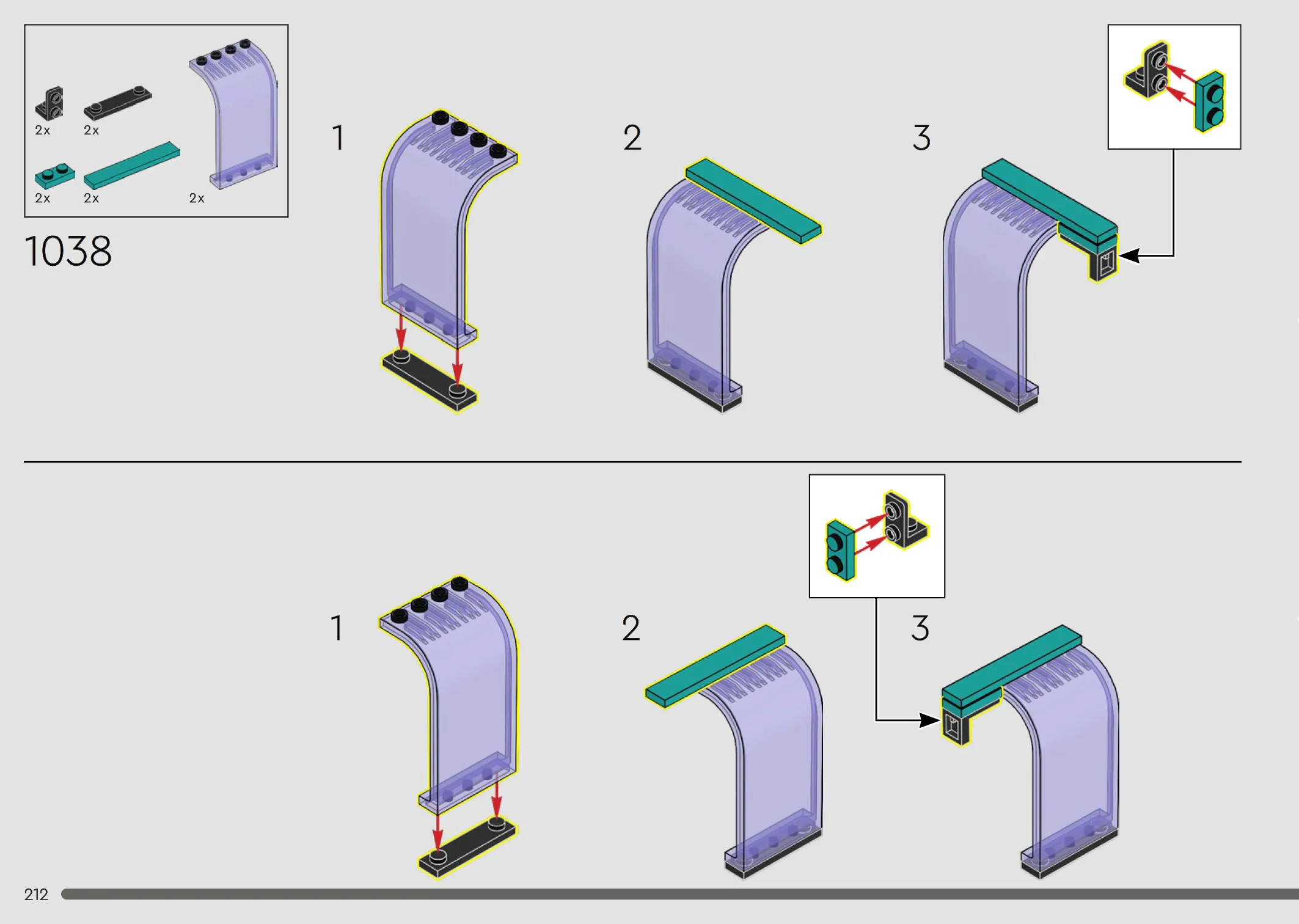 2x
2x
2x
2x
2x

1038

1

2

3

1

2

3

212