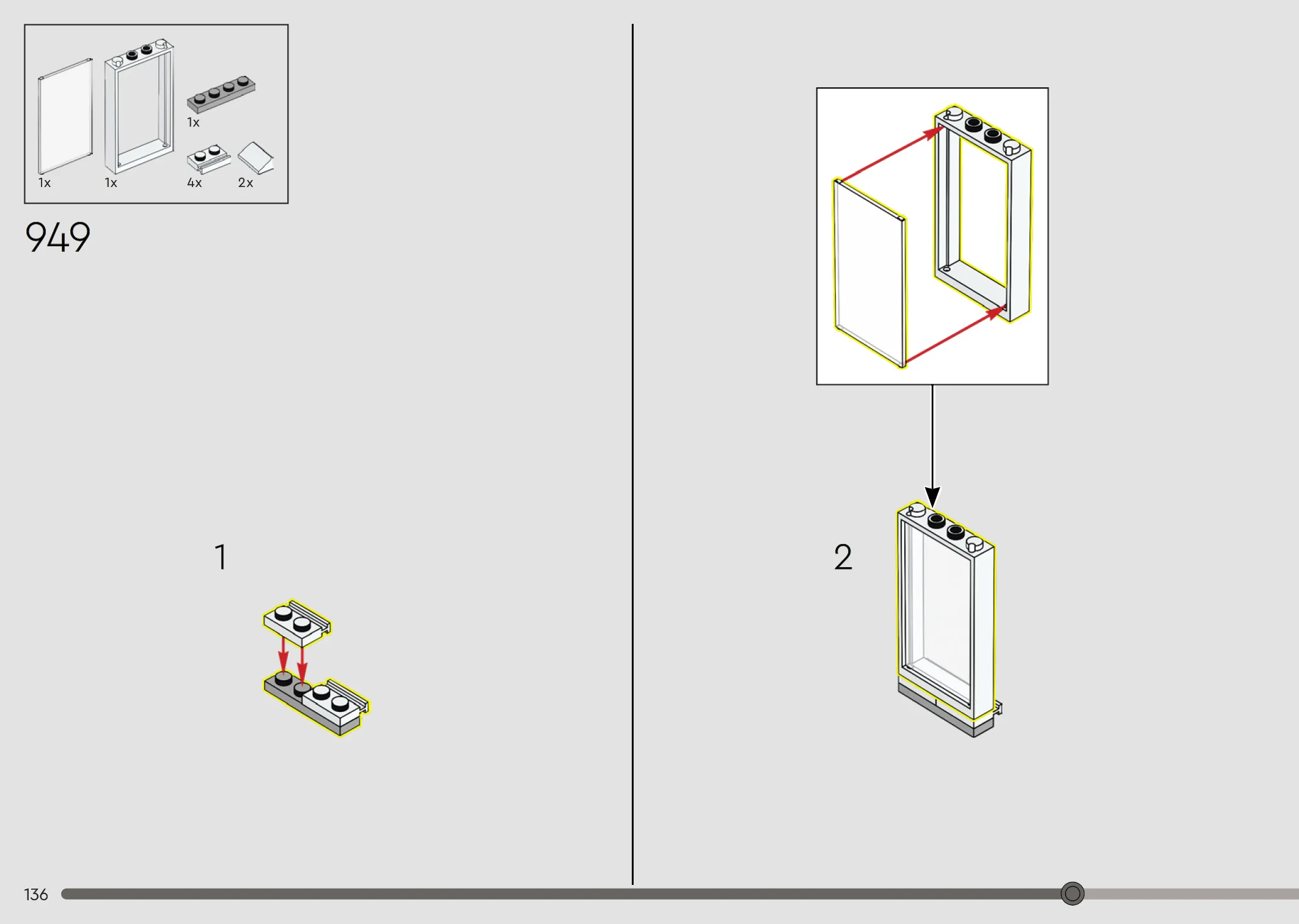 1x 1x 1x 4x 2x

949

1

2

136